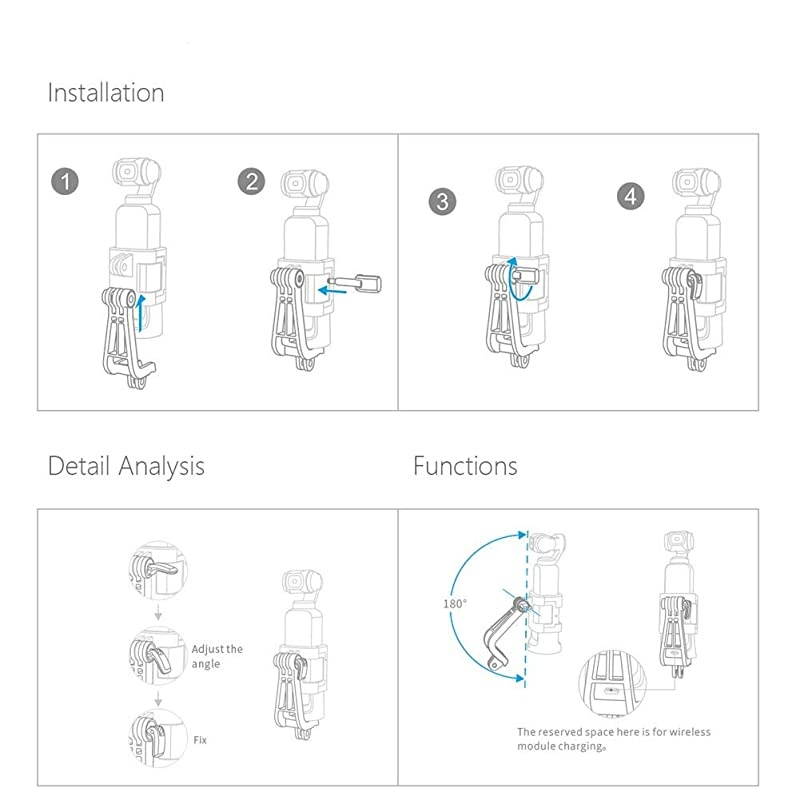 Installation

1

2

3

4

Detail Analysis

Adjust the angle

Fix

Functions

180°

The reserved space here is for wireless module charging。