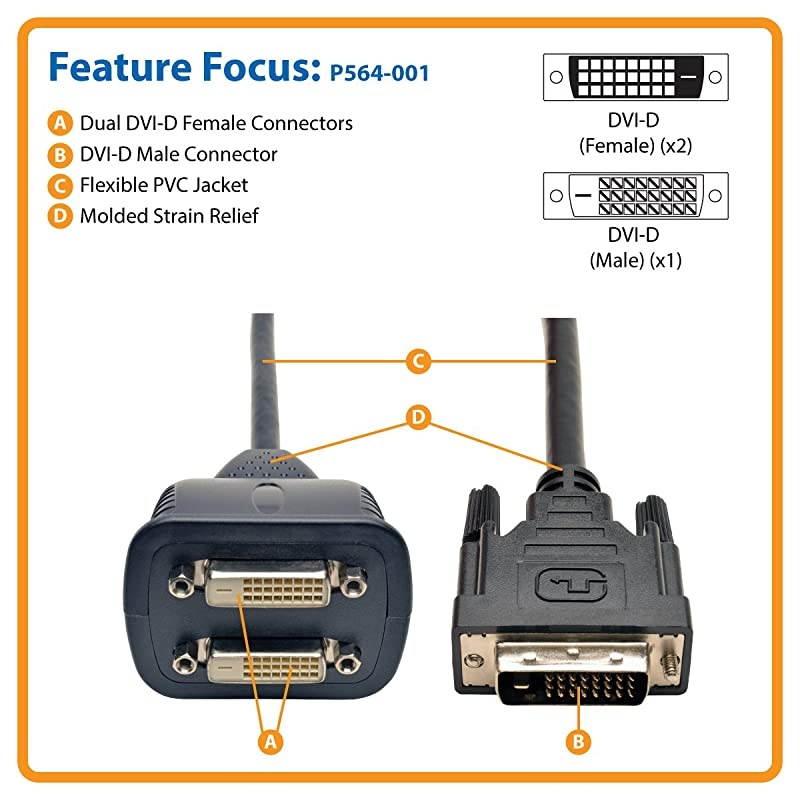 Feature Focus: P564-001

A Dual DVI-D Female Connectors
B DVI-D Male Connector
C Flexible PVC Jacket
D Molded Strain Relief

DVI-D (Female) (x2)

DVI-D (Male) (x1)

C

D

A

B