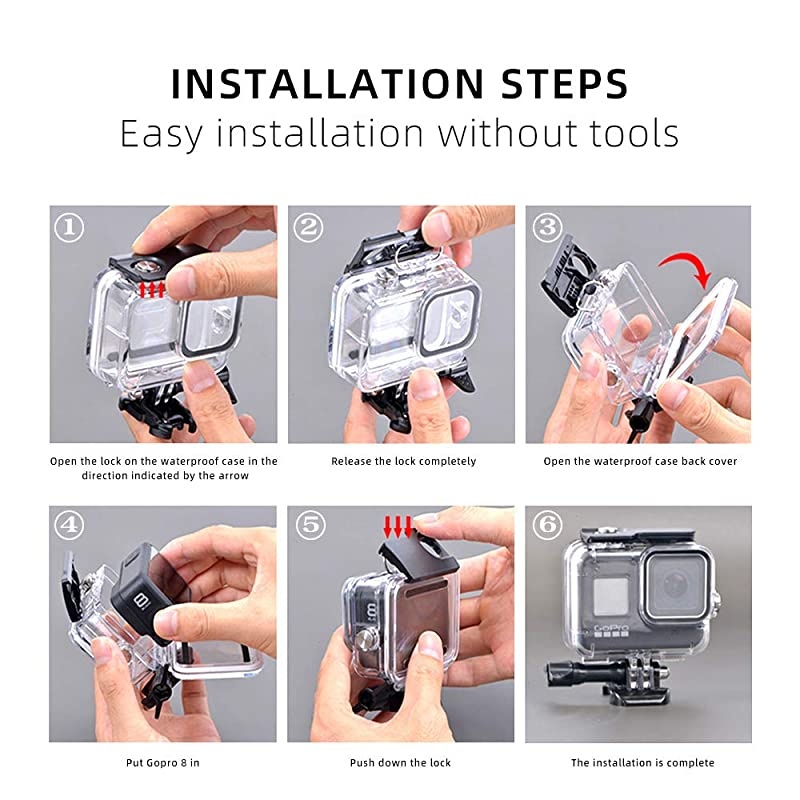 INSTALLATION STEPS
Easy installation without tools

①

Open the lock on the waterproof case in the direction indicated by the arrow

②

Release the lock completely

③

Open the waterproof case back cover

④

Put Gopro 8 in

⑤

Push down the lock

⑥

GoPro

The installation is complete