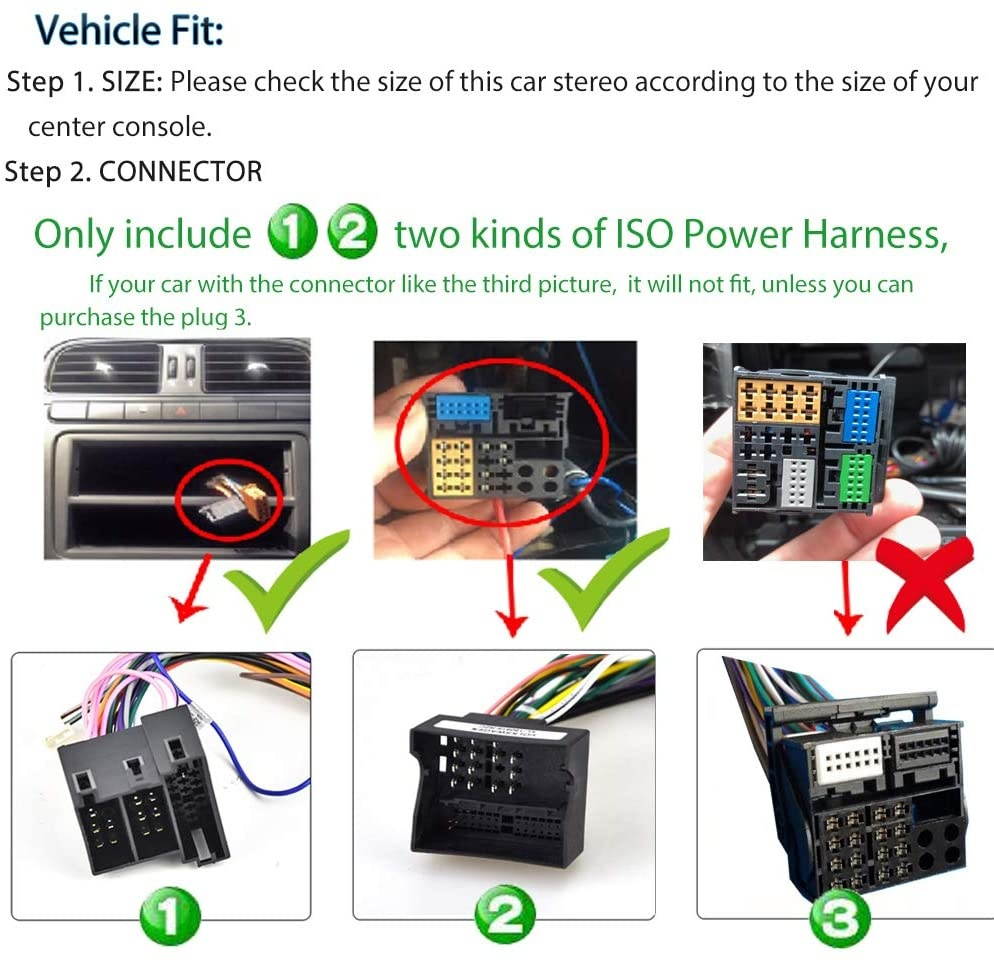 Vehicle Fit:

Step 1. SIZE: Please check the size of this car stereo according to the size of your center console.

Step 2. CONNECTOR

Only include 1 2 two kinds of ISO Power Harness,

If your car with the connector like the third picture, it will not fit, unless you can purchase the plug 3.

1

2

3