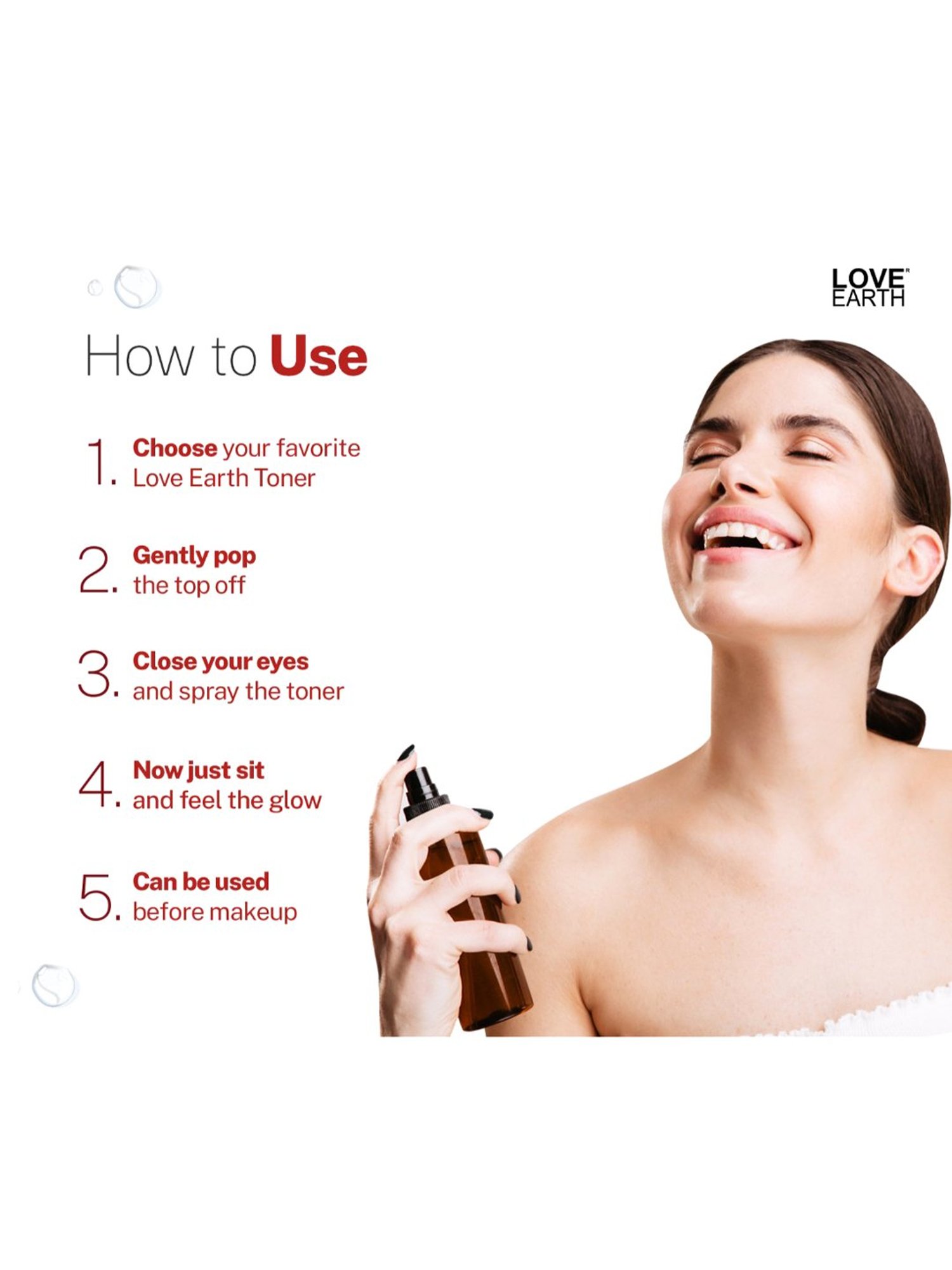 LOVE EARTH

How to Use

1. Choose your favorite Love Earth Toner

2. Gently pop the top off

3. Close your eyes and spray the toner

4. Now just sit and feel the glow

5. Can be used before makeup