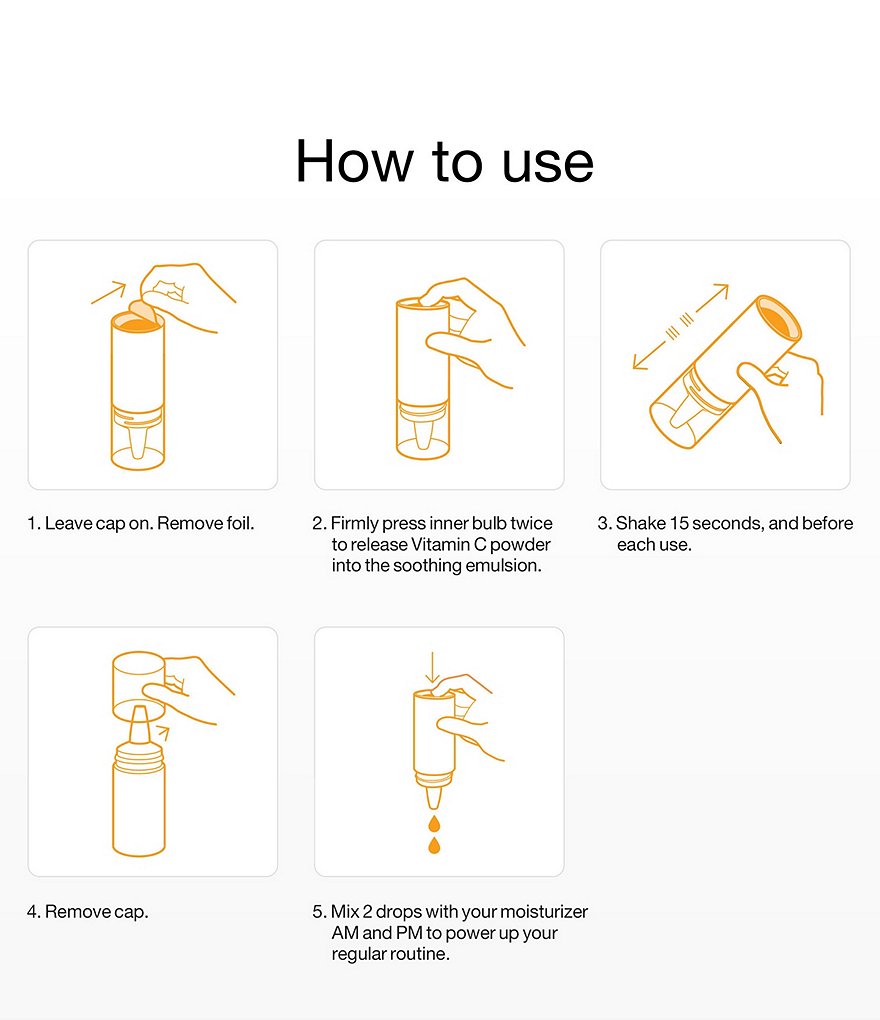 How to use

1. Leave cap on. Remove foil.

2. Firmly press inner bulb twice to release Vitamin C powder into the soothing emulsion.

3. Shake 15 seconds, and before each use.

4. Remove cap.

5. Mix 2 drops with your moisturizer AM and PM to power up your regular routine.