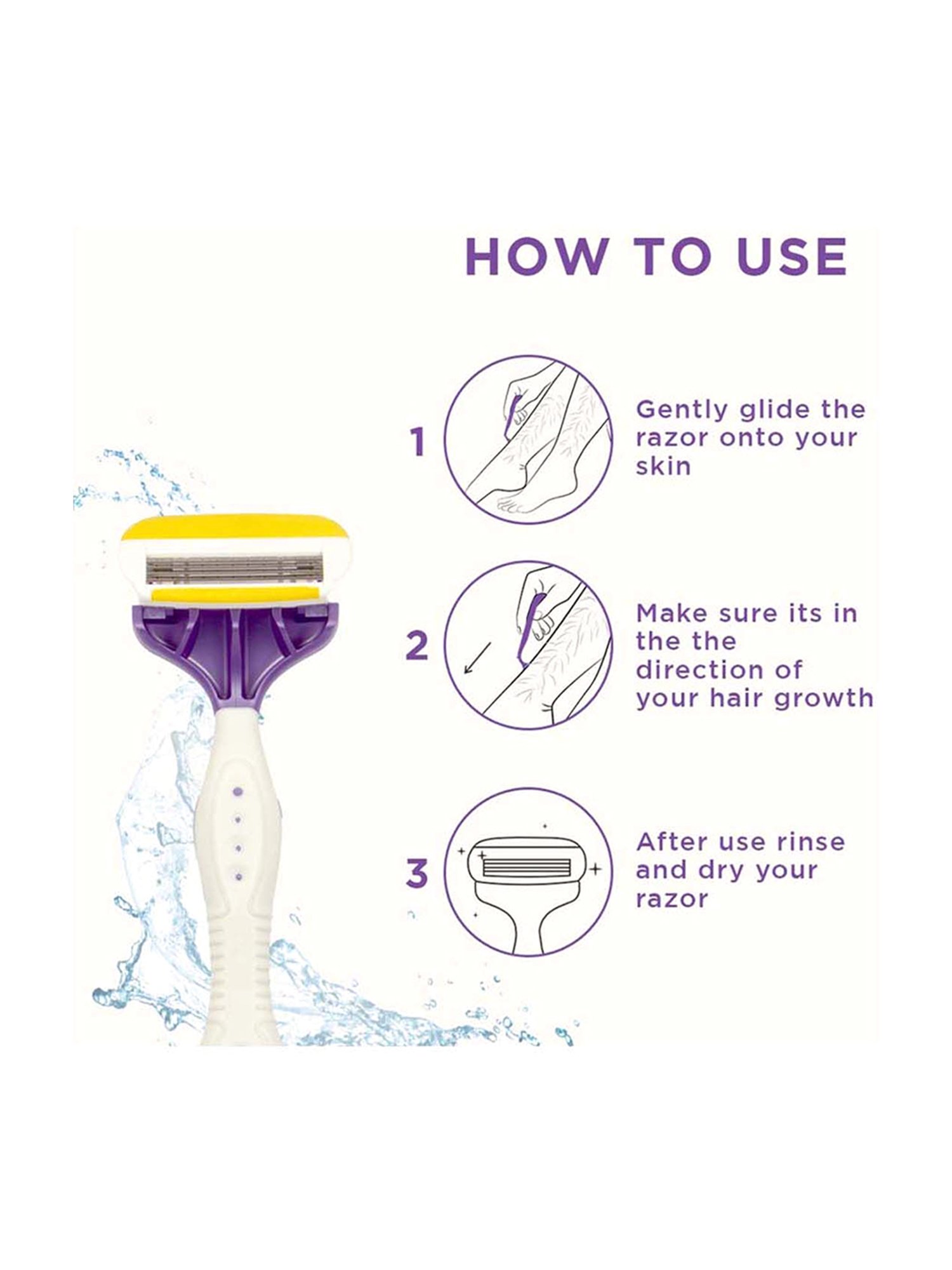 HOW TO USE

1 Gently glide the razor onto your skin

2 Make sure its in the the direction of your hair growth

3 After use rinse and dry your razor