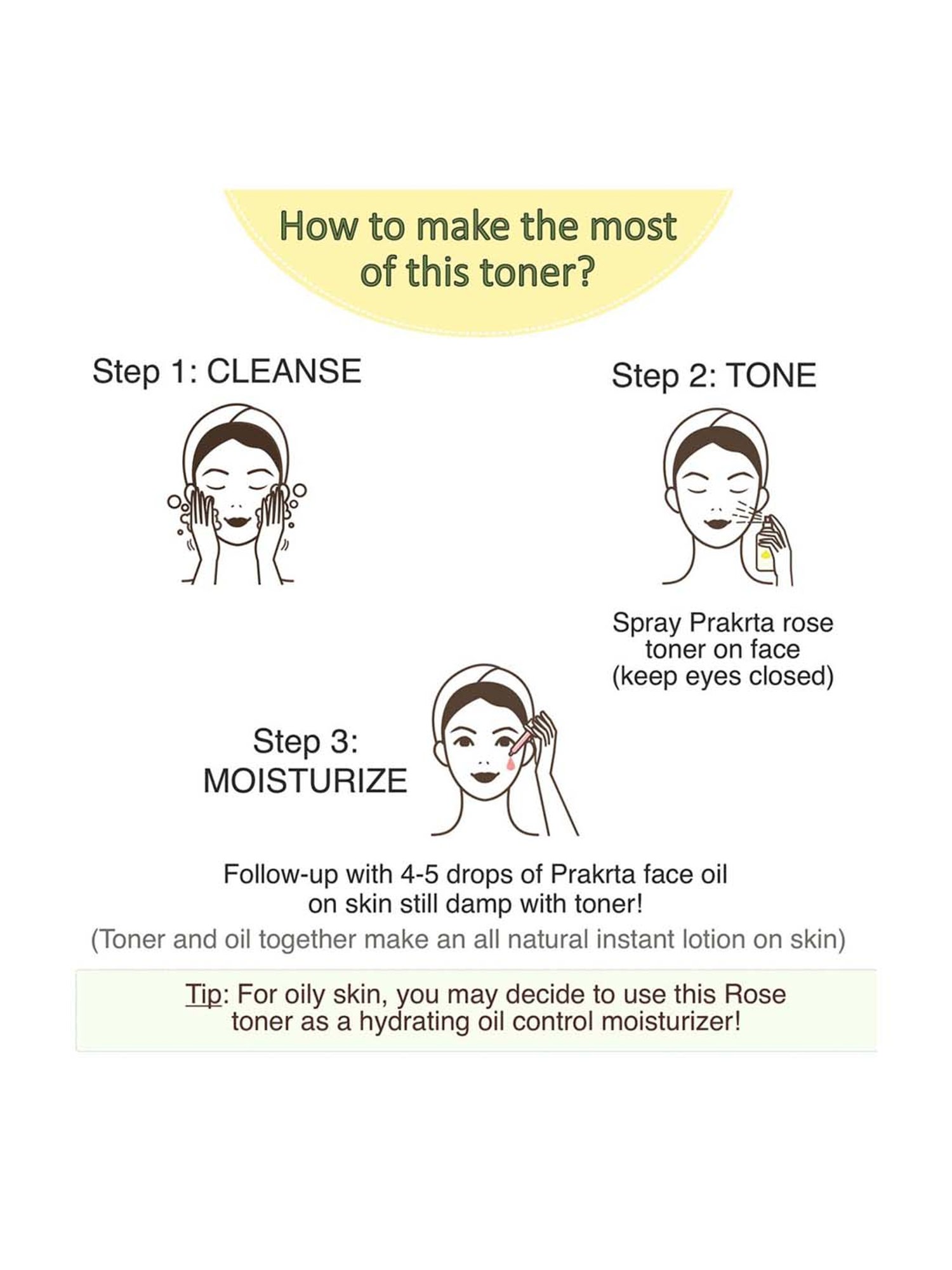 How to make the most of this toner?

Step 1: CLEANSE

Step 2: TONE

Spray Prakrta rose toner on face (keep eyes closed)

Step 3: MOISTURIZE

Follow-up with 4-5 drops of Prakrta face oil on skin still damp with toner!

(Toner and oil together make an all natural instant lotion on skin)

Tip: For oily skin, you may decide to use this Rose toner as a hydrating oil control moisturizer!