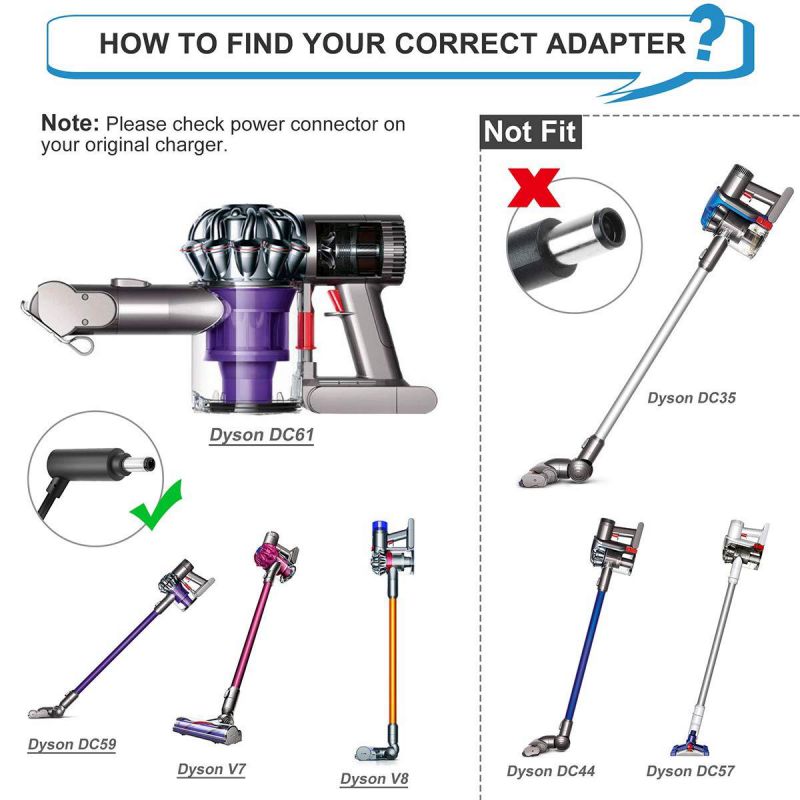 HOW TO FIND YOUR CORRECT ADAPTER ?

Note: Please check power connector on your original charger.

Dyson DC61

Dyson DC59

Dyson V7

Dyson V8

Not Fit

Dyson DC35

Dyson DC44

Dyson DC57