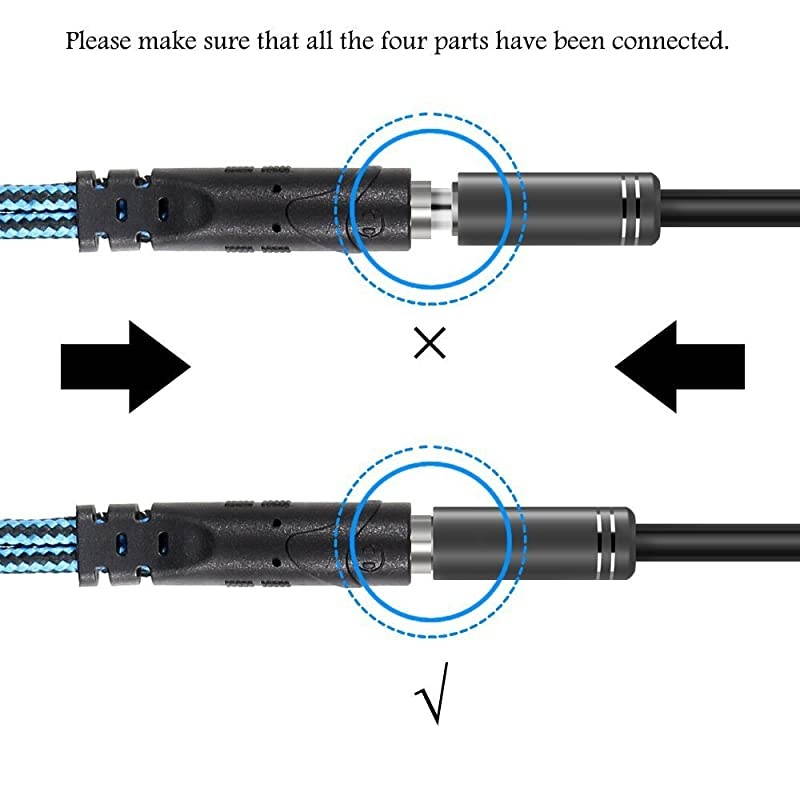 Please make sure that all the four parts have been connected.

×

√