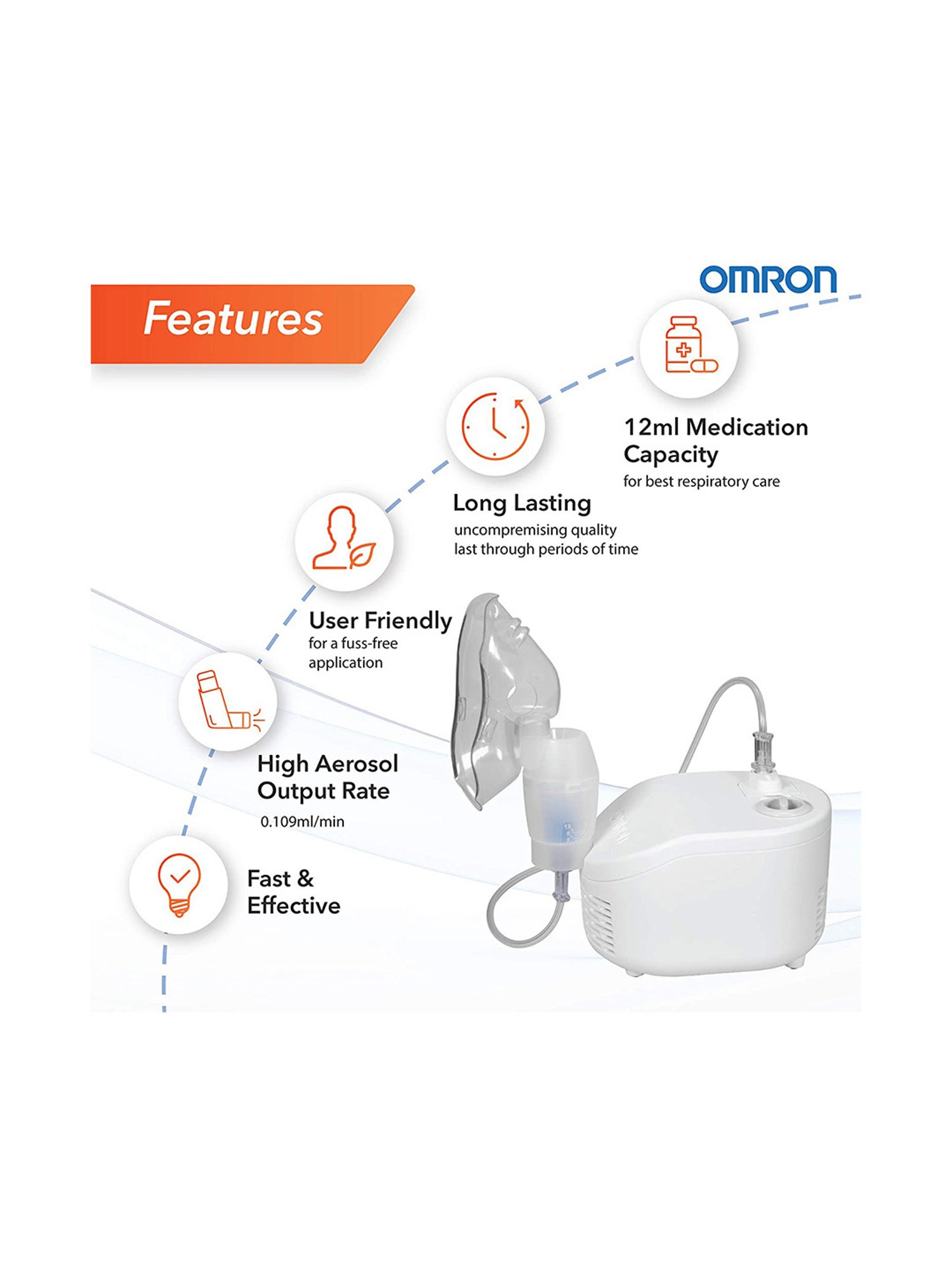 Features

OMRON

12ml Medication Capacity
for best respiratory care

Long Lasting
uncompremising quality last through periods of time

User Friendly
for a fuss-free application

High Aerosol Output Rate
0.109ml/min

Fast & Effective