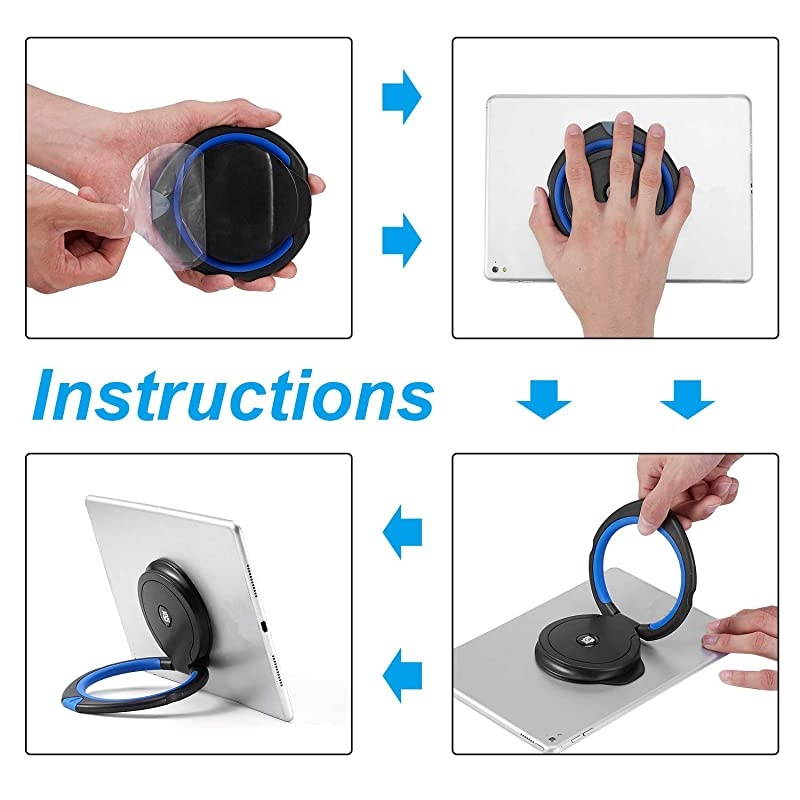 Instructions