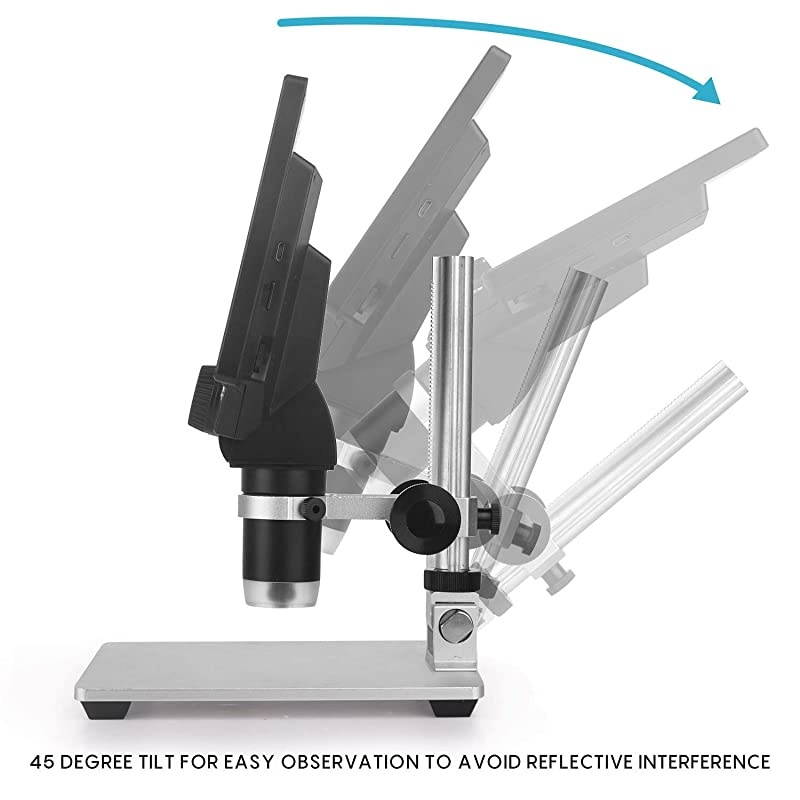 45 DEGREE TILT FOR EASY OBSERVATION TO AVOID REFLECTIVE INTERFERENCE