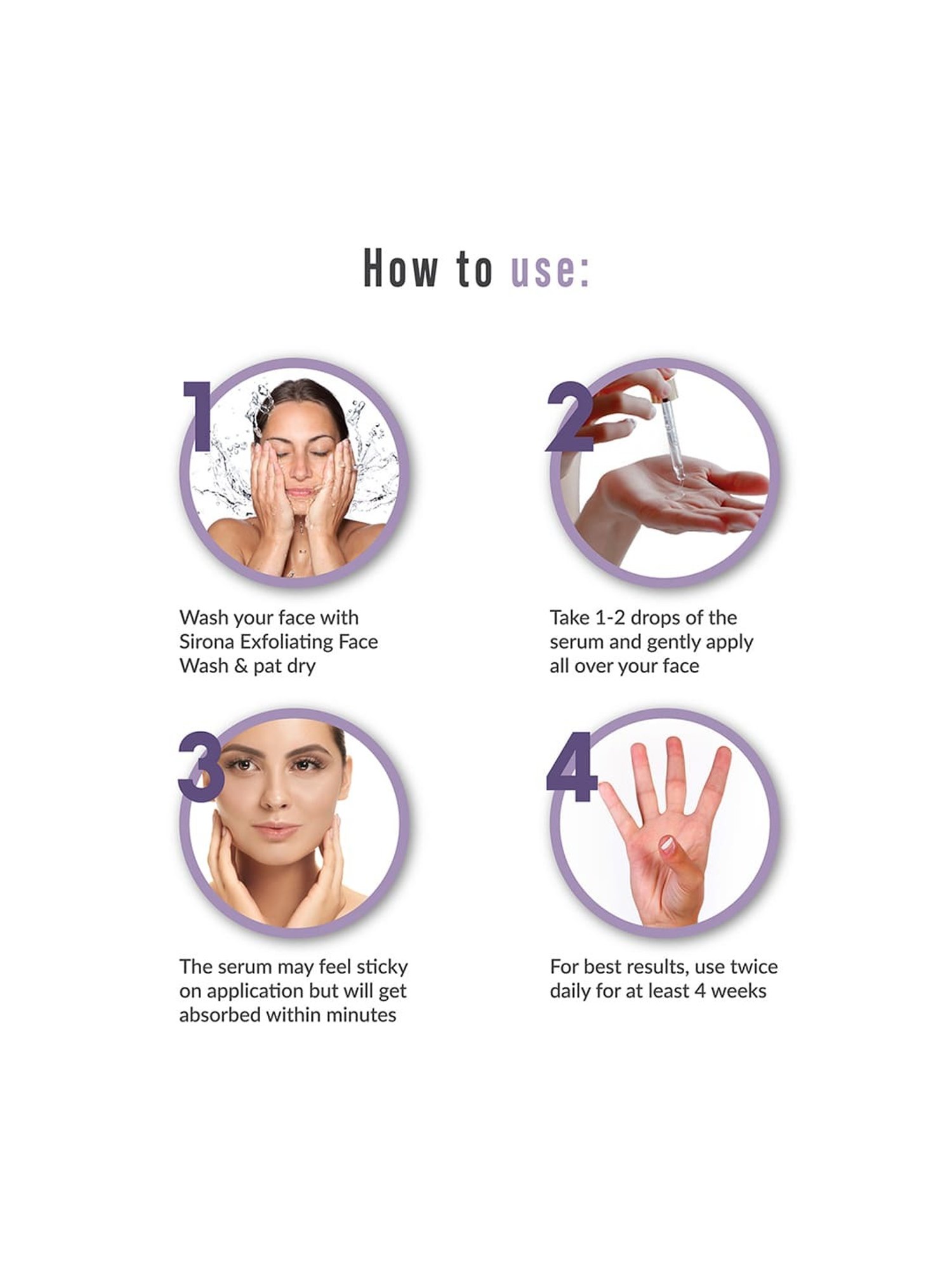 How to use:

1

Wash your face with Sirona Exfoliating Face Wash & pat dry

2

Take 1-2 drops of the serum and gently apply all over your face

3

The serum may feel sticky on application but will get absorbed within minutes

4

For best results, use twice daily for at least 4 weeks