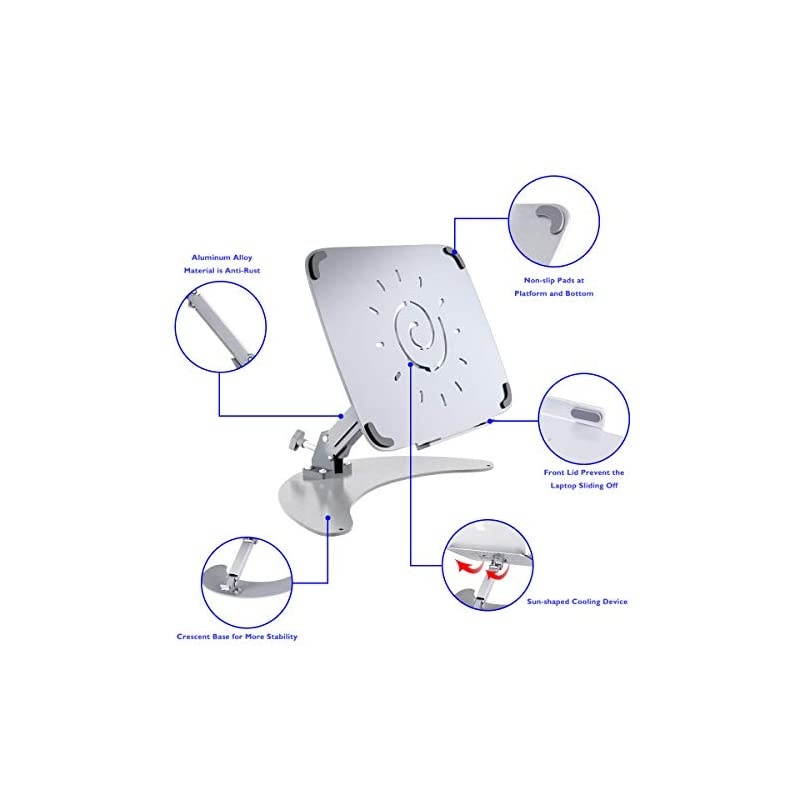 Aluminum Alloy
Material is Anti-Rust

Non-slip Pads at
Platform and Bottom

Front Lid Prevent the
Laptop Sliding Off

Sun-shaped Cooling Device

Crescent Base for More Stability