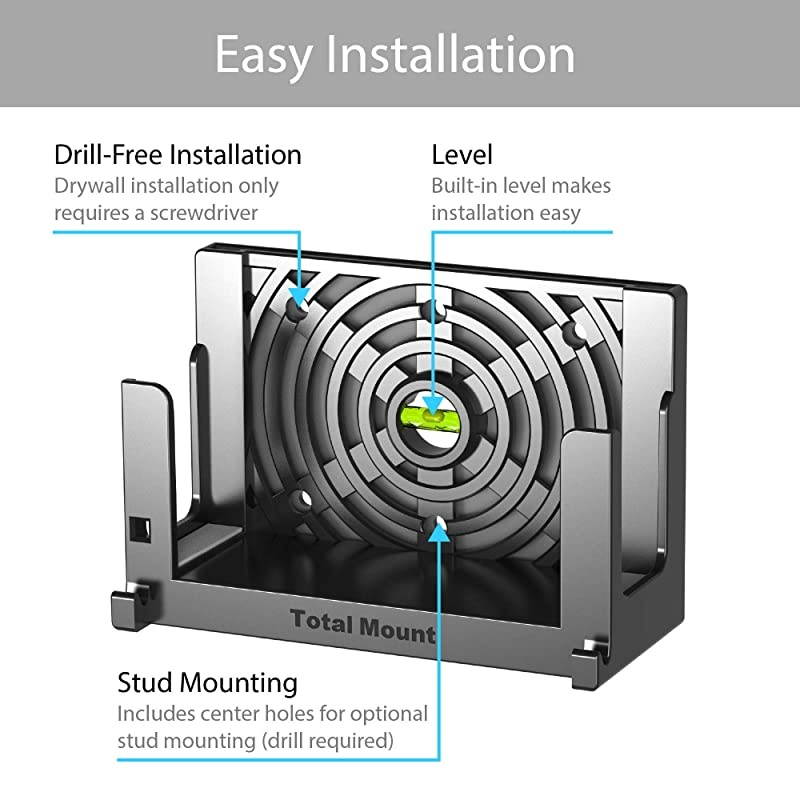 Easy Installation

Drill-Free Installation
Drywall installation only requires a screwdriver

Level
Built-in level makes installation easy

Total Mount

Stud Mounting
Includes center holes for optional stud mounting (drill required)