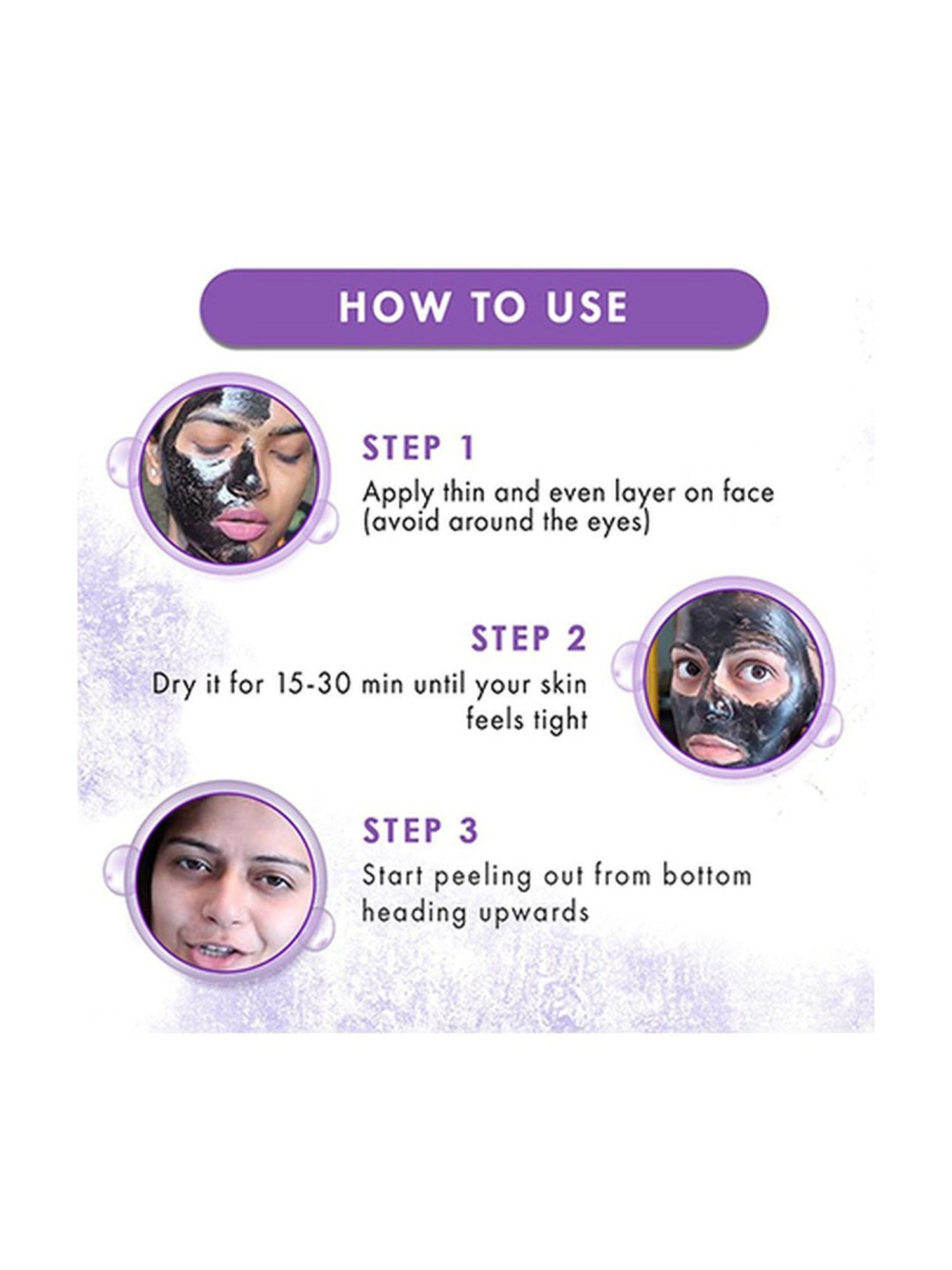 HOW TO USE

STEP 1
Apply thin and even layer on face (avoid around the eyes)

STEP 2
Dry it for 15-30 min until your skin feels tight

STEP 3
Start peeling out from bottom heading upwards