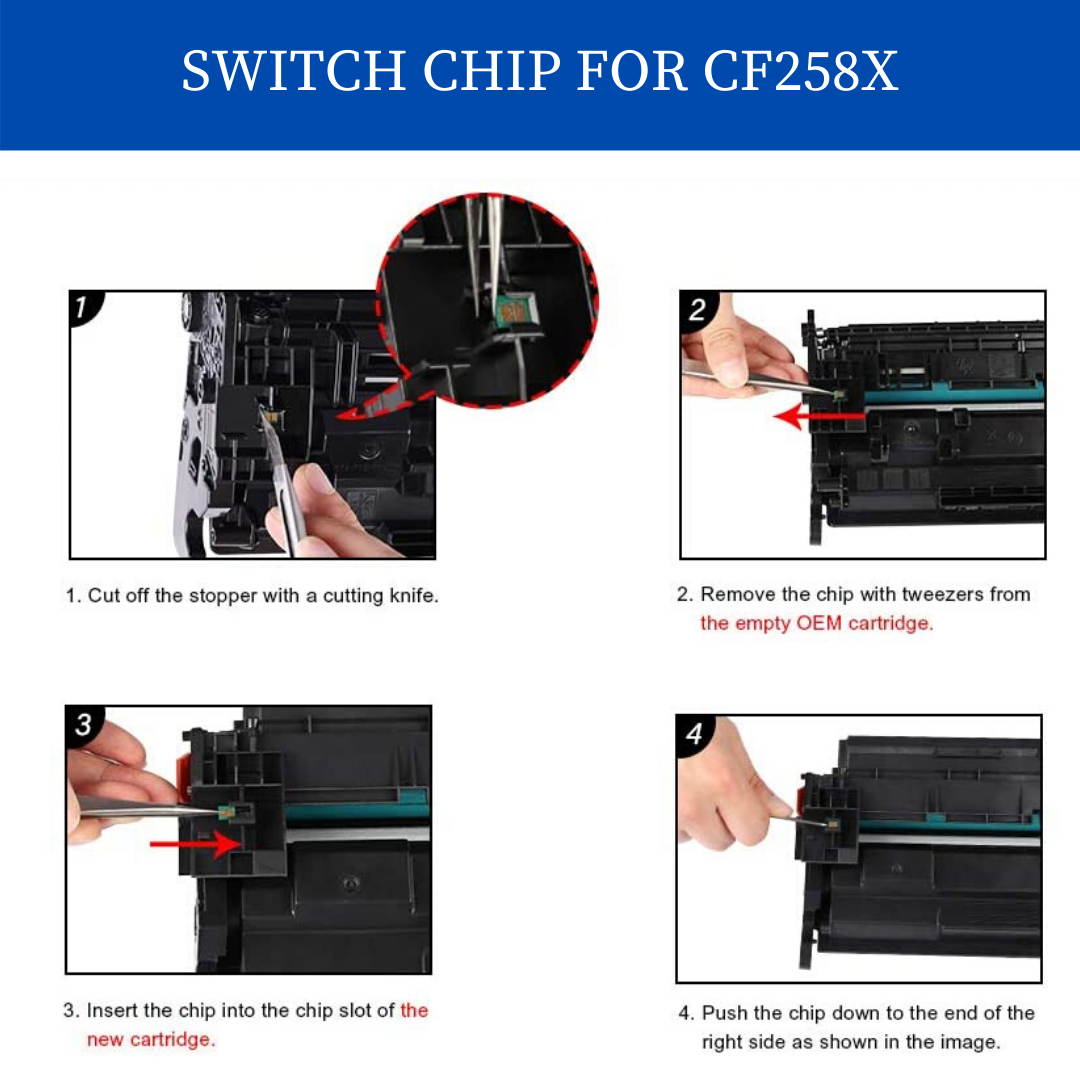 SWITCH CHIP FOR CF258X

1

1. Cut off the stopper with a cutting knife.

2

2. Remove the chip with tweezers from the empty OEM cartridge.

3

3. Insert the chip into the chip slot of the new cartridge.

4

4. Push the chip down to the end of the right side as shown in the image.