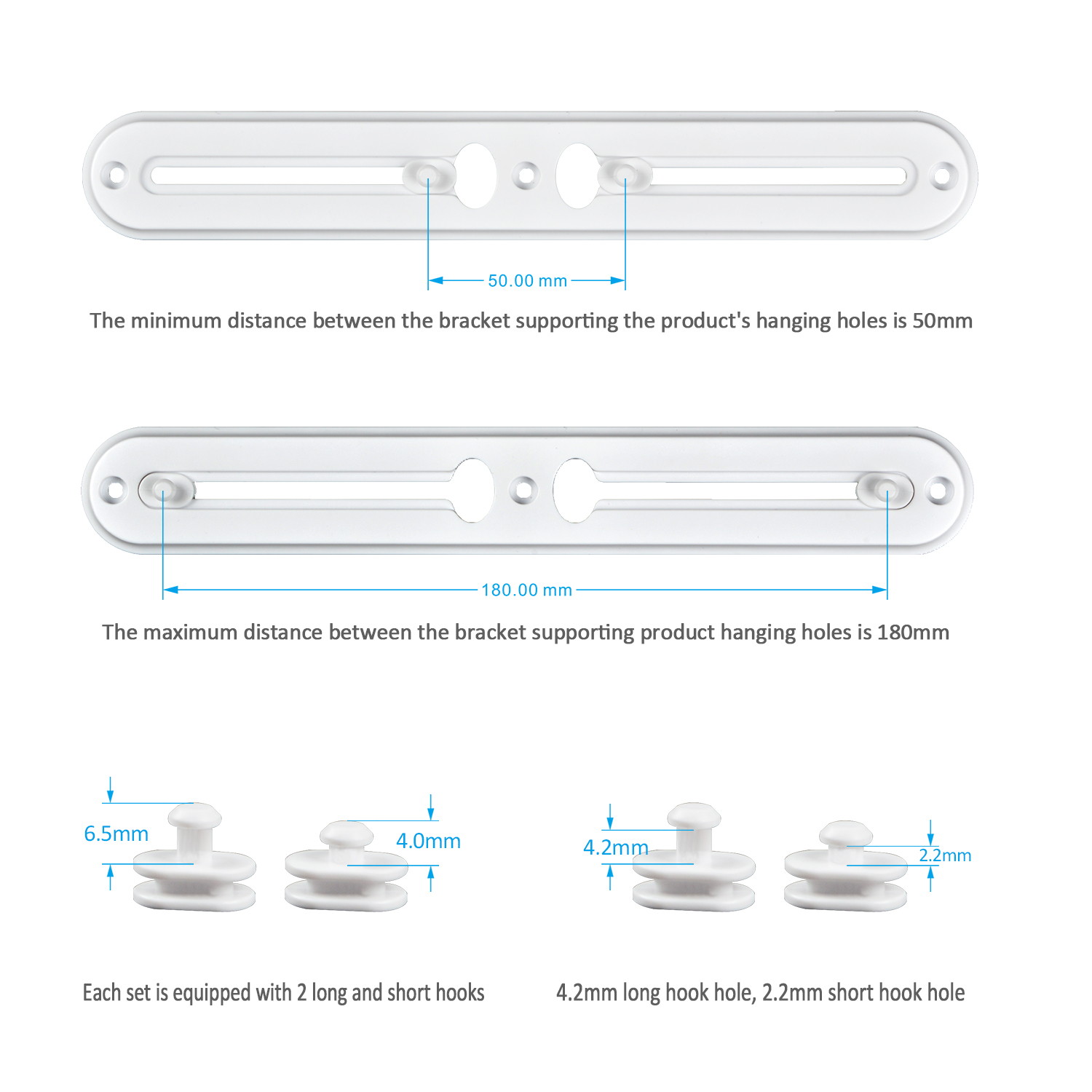 50.00 mm

The minimum distance between the bracket supporting the product's hanging holes is 50mm

180.00 mm

The maximum distance between the bracket supporting product hanging holes is 180mm

6.5mm

4.0mm

4.2mm

2.2mm

Each set is equipped with 2 long and short hooks

4.2mm long hook hole, 2.2mm short hook hole