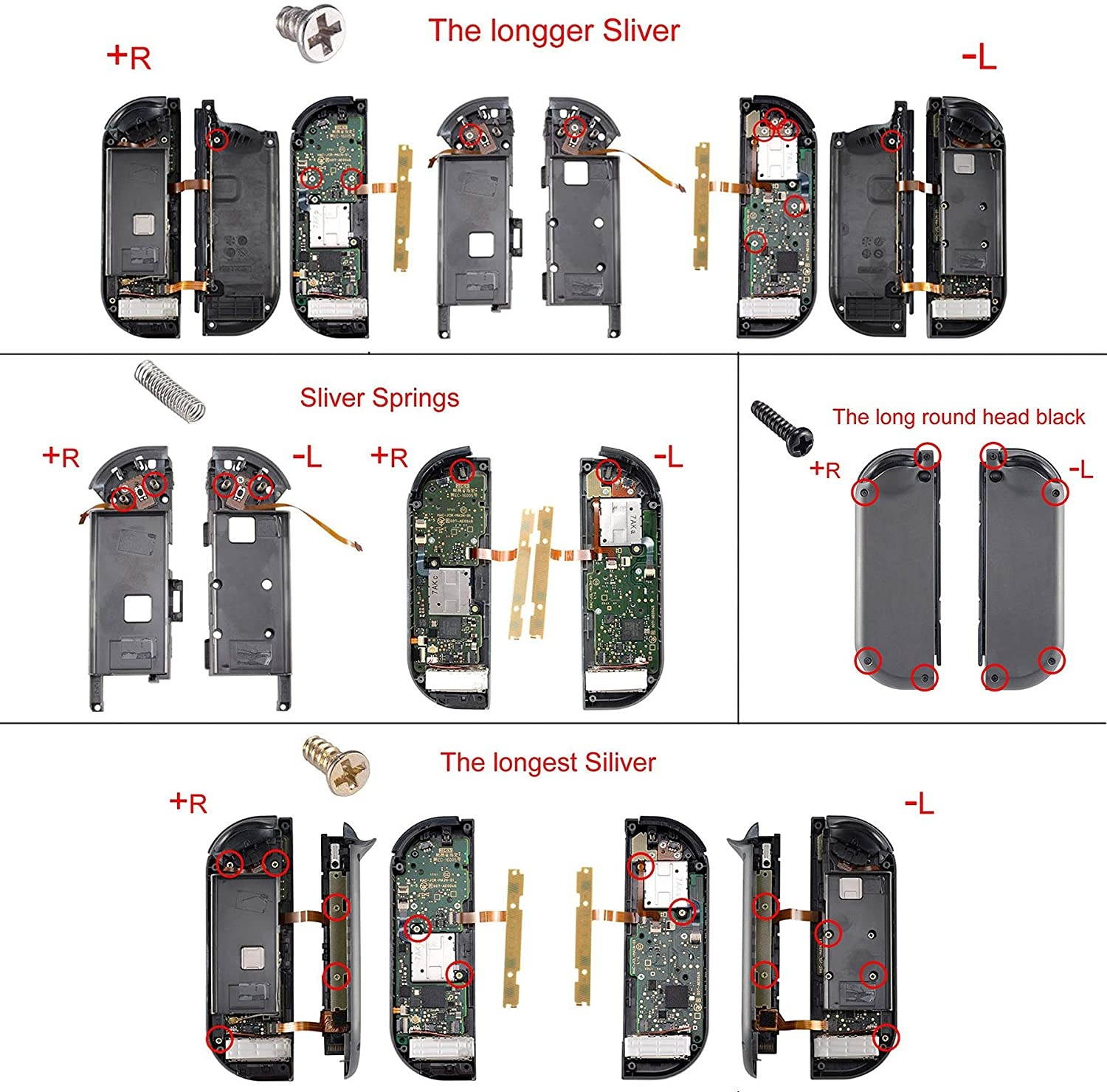 The longger Sliver

+R

-L

Sliver Springs

+R

-L

+R

-L

The long round head black

+R

-L

The longest Siliver

+R

-L