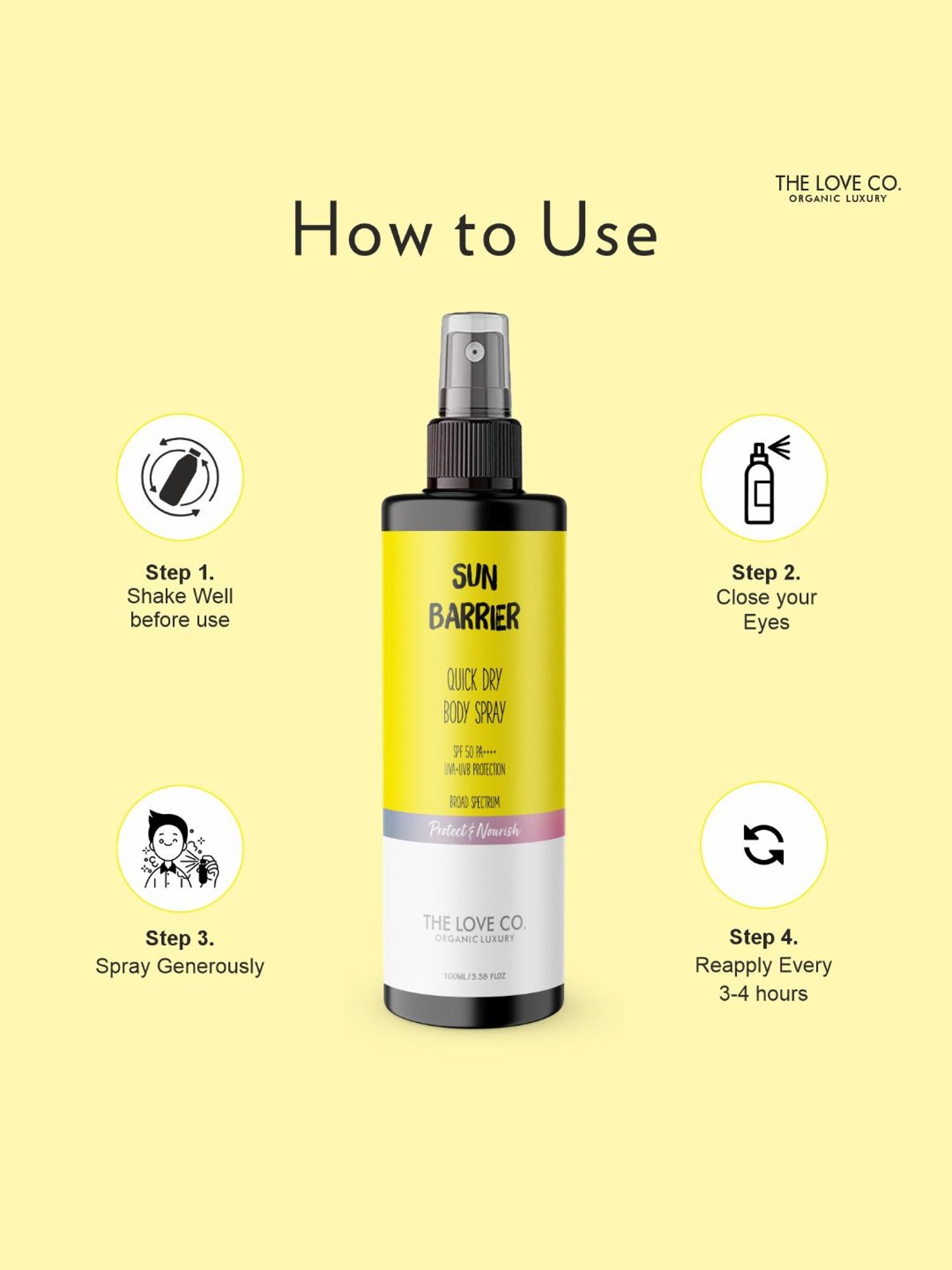 THE LOVE CO.
ORGANIC LUXURY

How to Use

Step 1.
Shake Well before use

Step 2.
Close your Eyes

SUN BARRIER

QUICK DRY BODY SPRAY

SPF 50 PA++++
UVA+UVB PROTECTION

BROAD SPECTRUM

Protect & Nourish

THE LOVE CO.
ORGANIC LUXURY

100ML / 3.38 FLOZ

Step 3.
Spray Generously

Step 4.
Reapply Every 3-4 hours