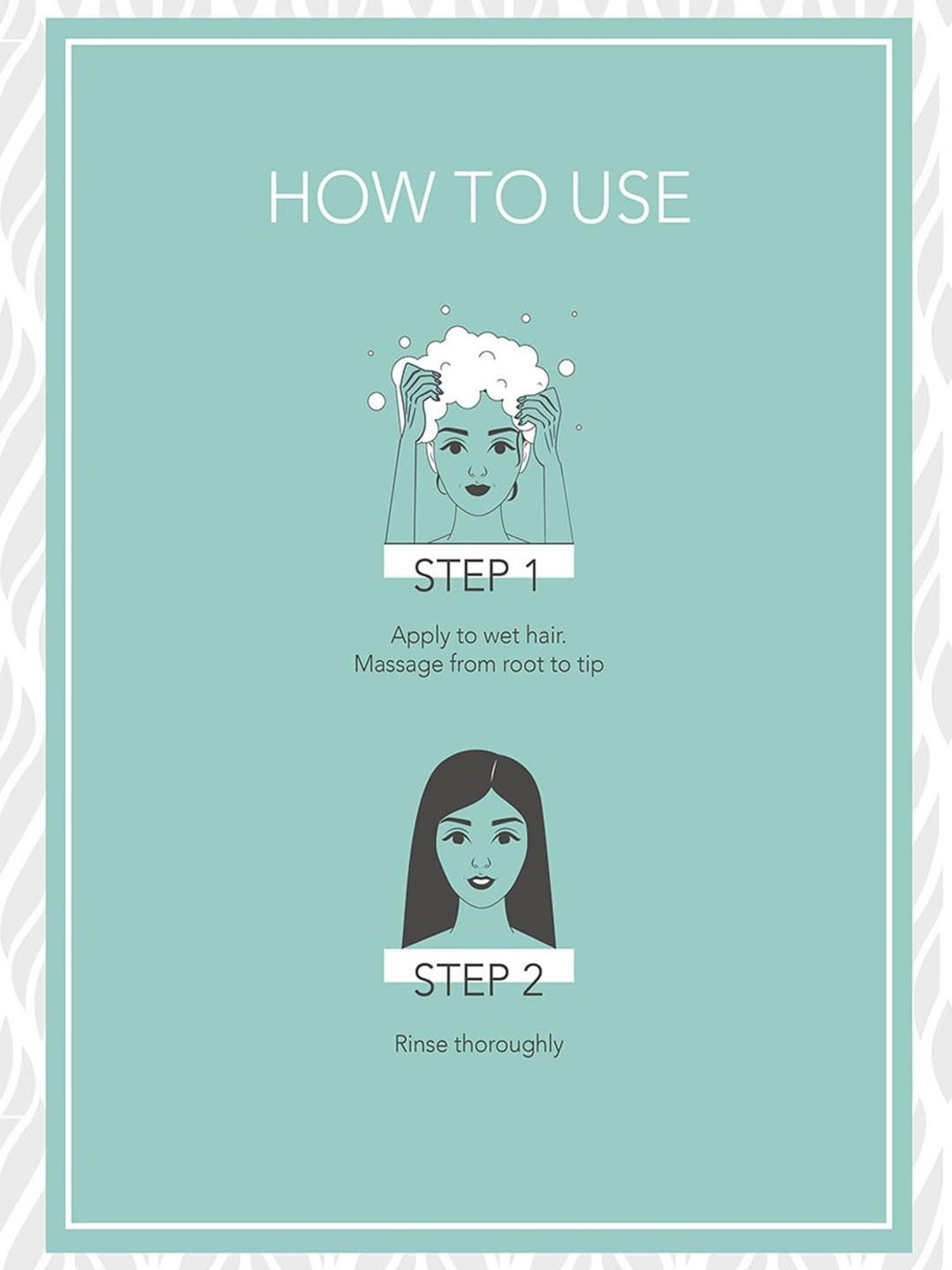 HOW TO USE

STEP 1

Apply to wet hair.
Massage from root to tip

STEP 2

Rinse thoroughly