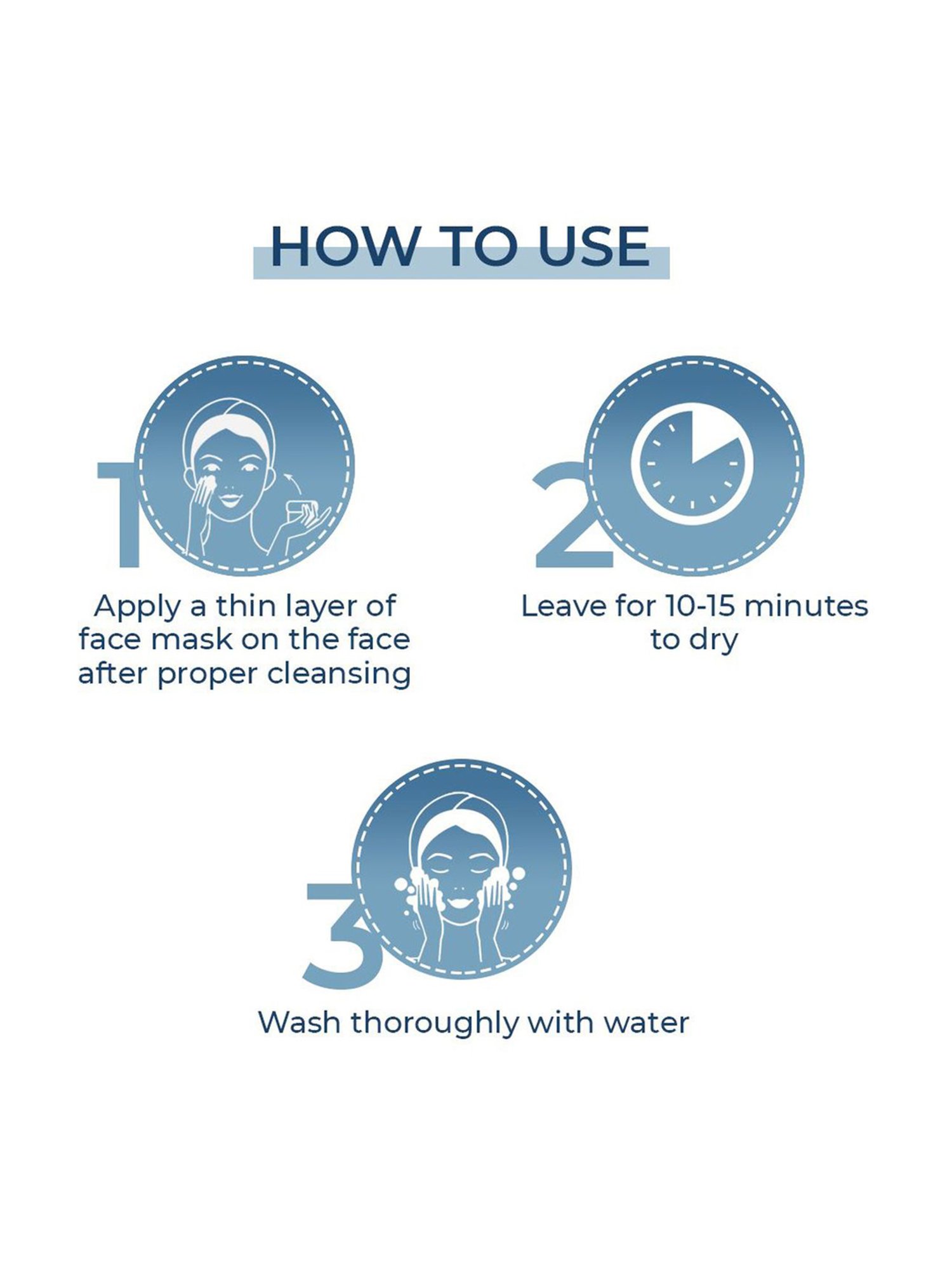 HOW TO USE

1

Apply a thin layer of face mask on the face after proper cleansing

2

Leave for 10-15 minutes to dry

3

Wash thoroughly with water