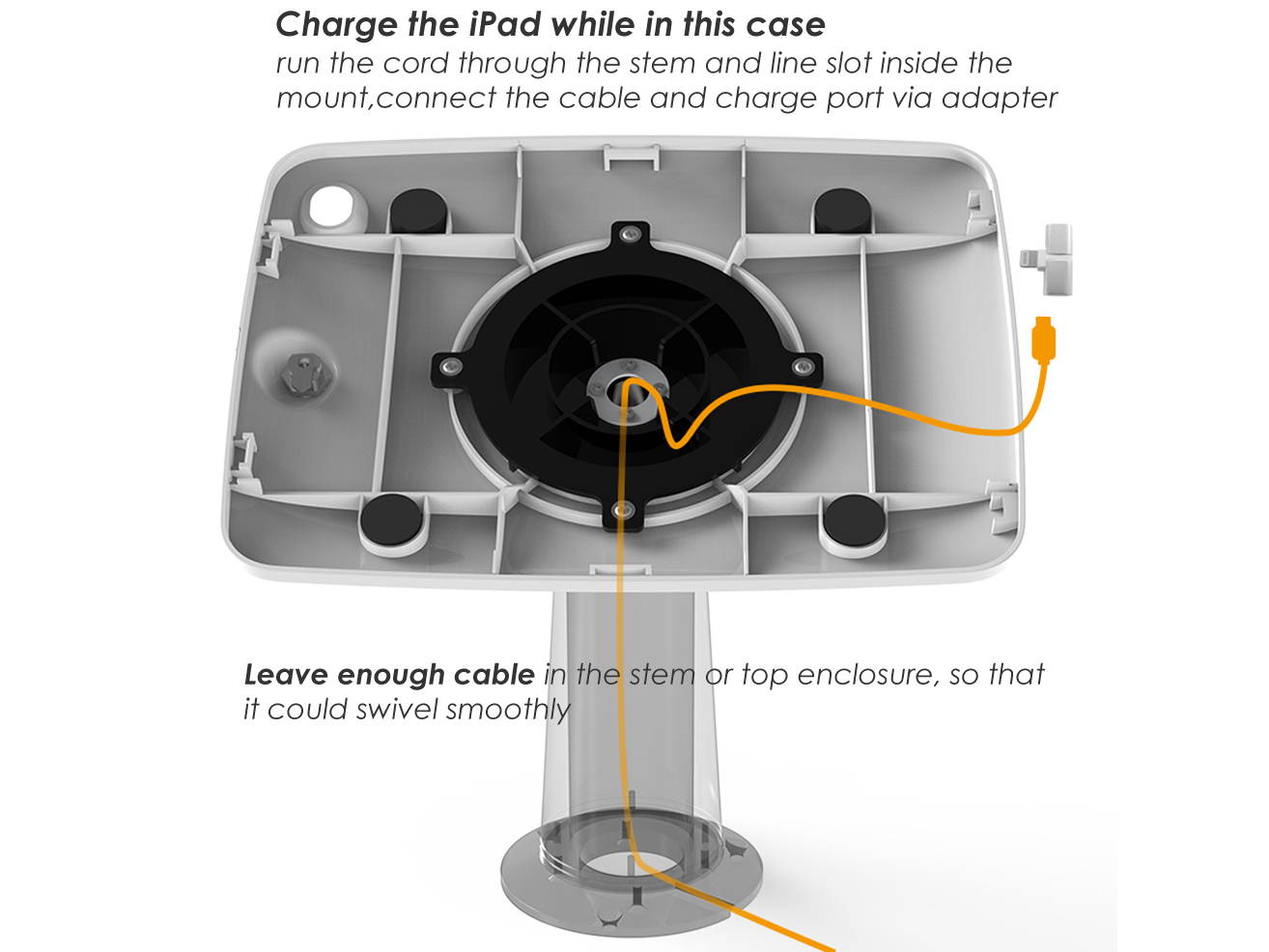 Charge the iPad while in this case
run the cord through the stem and line slot inside the mount,connect the cable and charge port via adapter

Leave enough cable in the stem or top enclosure, so that it could swivel smoothly