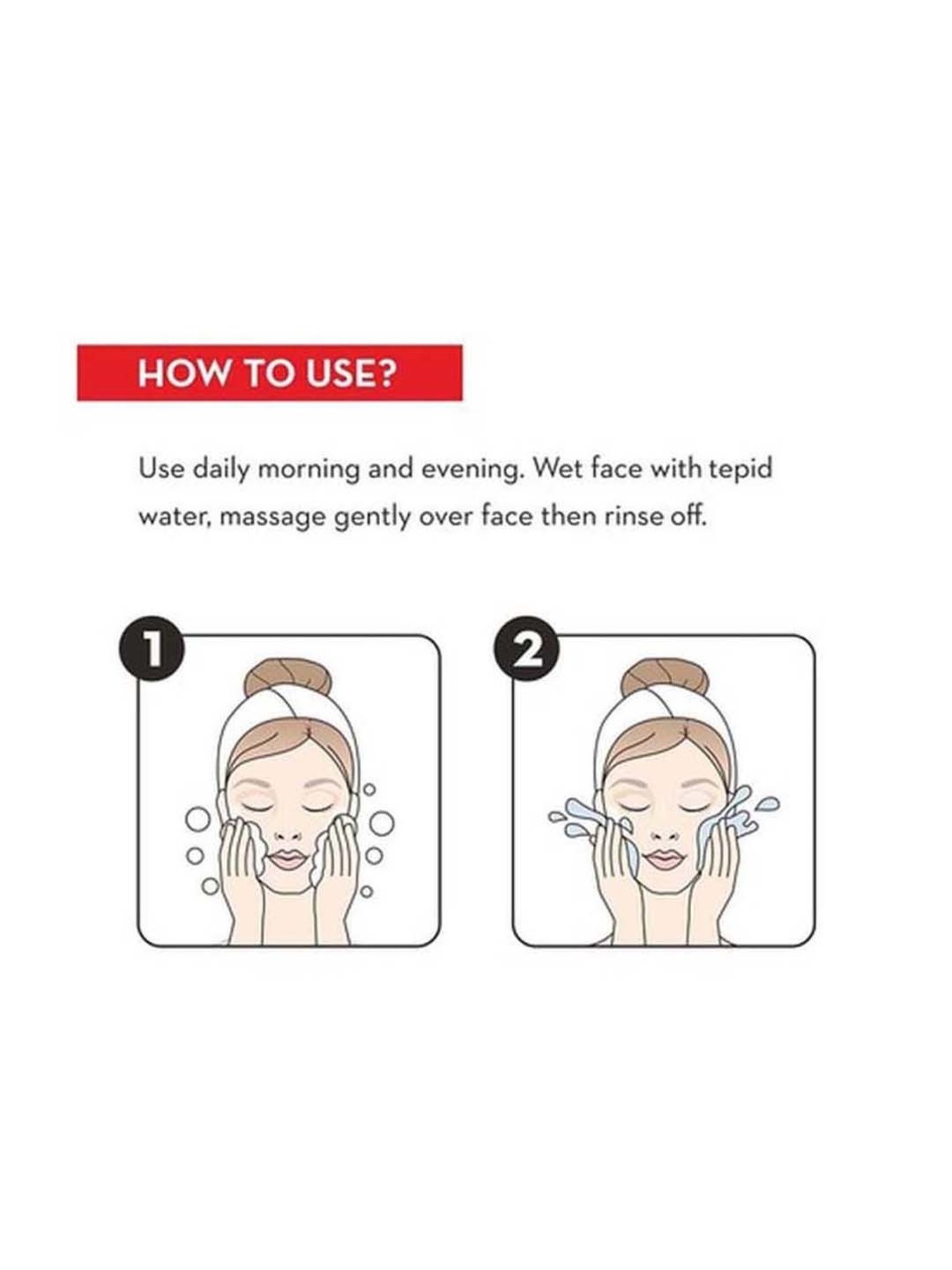 HOW TO USE?

Use daily morning and evening. Wet face with tepid water, massage gently over face then rinse off.

1

2