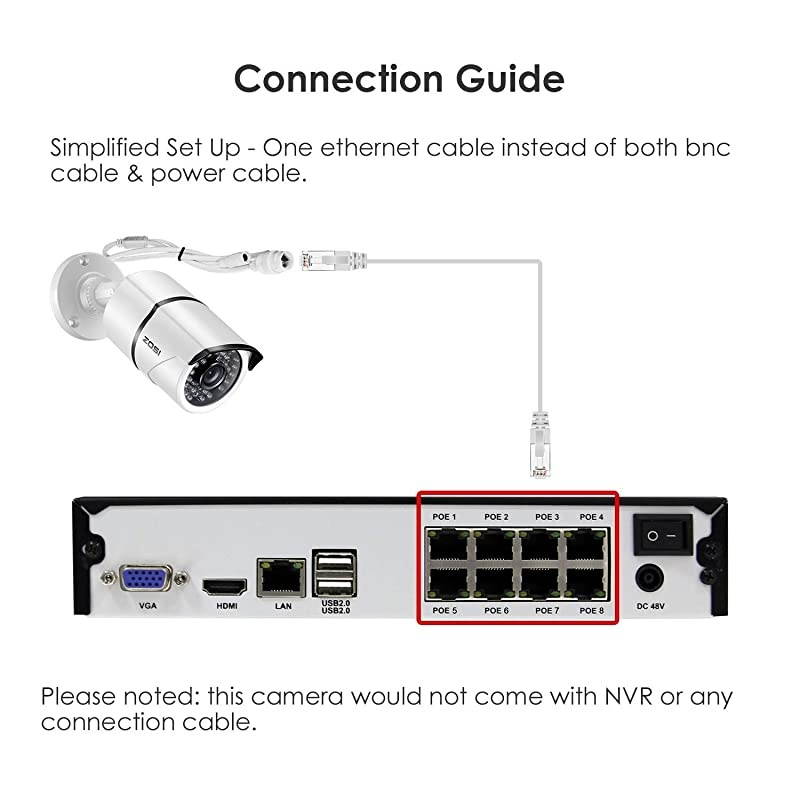 Connection Guide

Simplified Set Up - One ethernet cable instead of both bnc cable & power cable.

ZOSI

POE 1 POE 2 POE 3 POE 4

VGA HDMI LAN USB2.0 USB2.0

POE 5 POE 6 POE 7 POE 8

DC 48V

Please noted: this camera would not come with NVR or any connection cable.