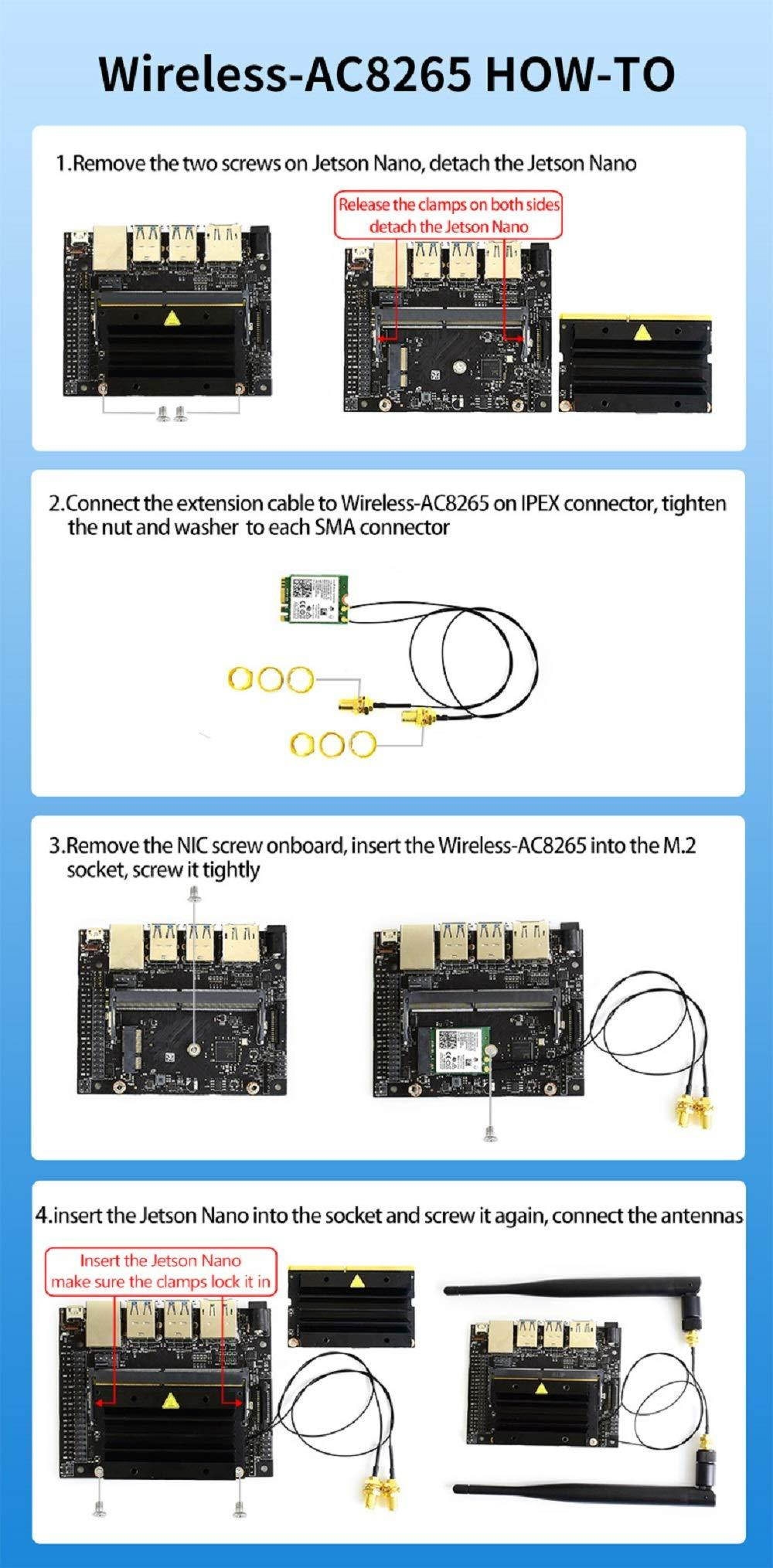 Wireless-AC8265 HOW-TO

1.Remove the two screws on Jetson Nano, detach the Jetson Nano

Release the clamps on both sides detach the Jetson Nano

2.Connect the extension cable to Wireless-AC8265 on IPEX connector, tighten the nut and washer to each SMA connector

3.Remove the NIC screw onboard, insert the Wireless-AC8265 into the M.2 socket, screw it tightly

4.insert the Jetson Nano into the socket and screw it again, connect the antennas

Insert the Jetson Nano make sure the clamps lock it in