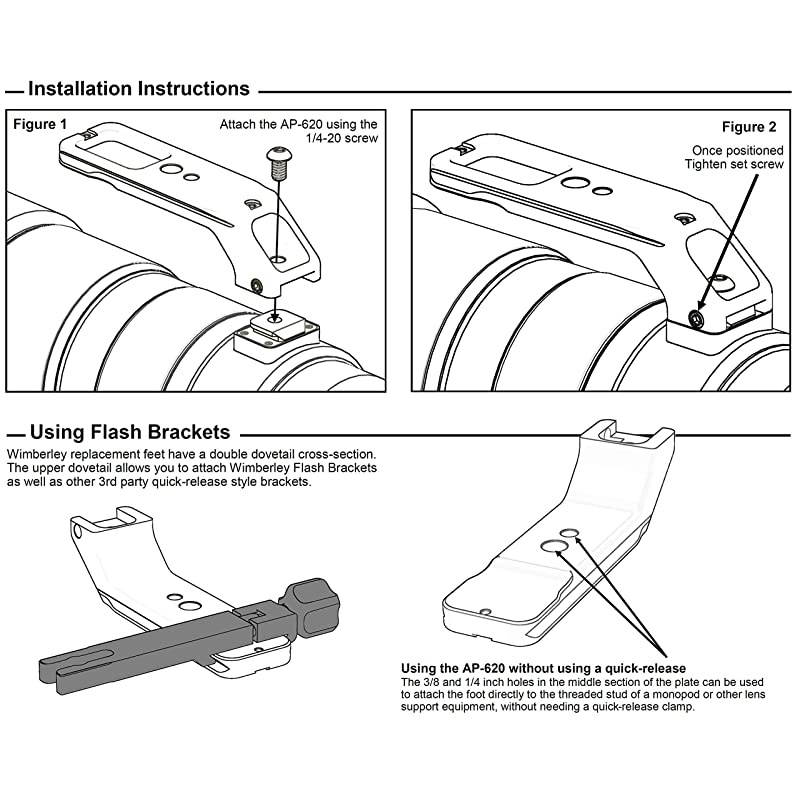 Installation Instructions

Figure 1

Attach the AP-620 using the 1/4-20 screw

Figure 2

Once positioned Tighten set screw

Using Flash Brackets

Wimberley replacement feet have a double dovetail cross-section. The upper dovetail allows you to attach Wimberley Flash Brackets as well as other 3rd party quick-release style brackets.

Using the AP-620 without using a quick-release
The 3/8 and 1/4 inch holes in the middle section of the plate can be used to attach the foot directly to the threaded stud of a monopod or other lens support equipment, without needing a quick-release clamp.