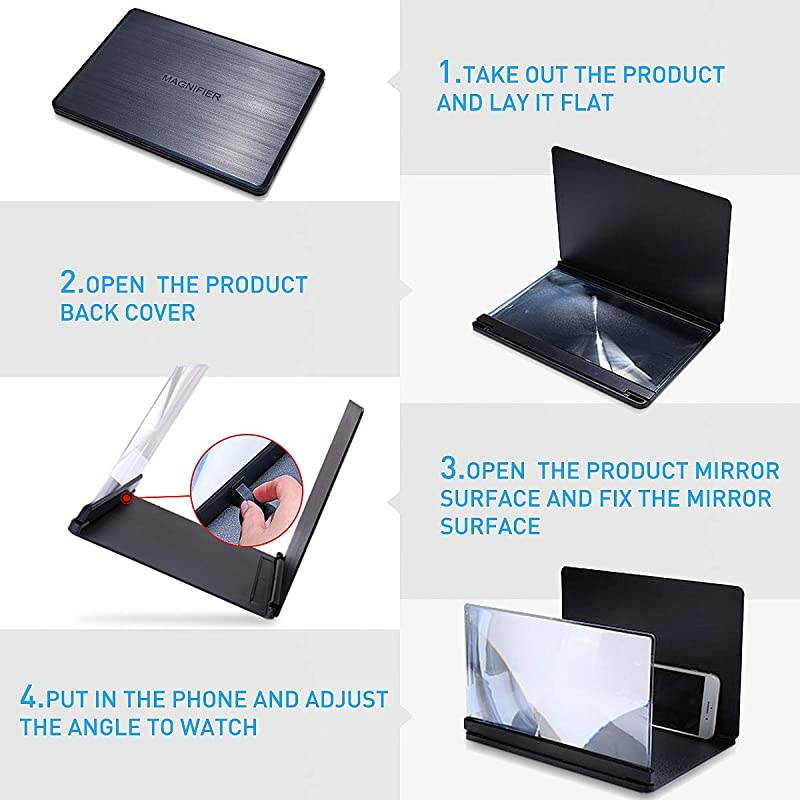 MAGNIFIER

1.TAKE OUT THE PRODUCT AND LAY IT FLAT

2.OPEN THE PRODUCT BACK COVER

3.OPEN THE PRODUCT MIRROR SURFACE AND FIX THE MIRROR SURFACE

4.PUT IN THE PHONE AND ADJUST THE ANGLE TO WATCH