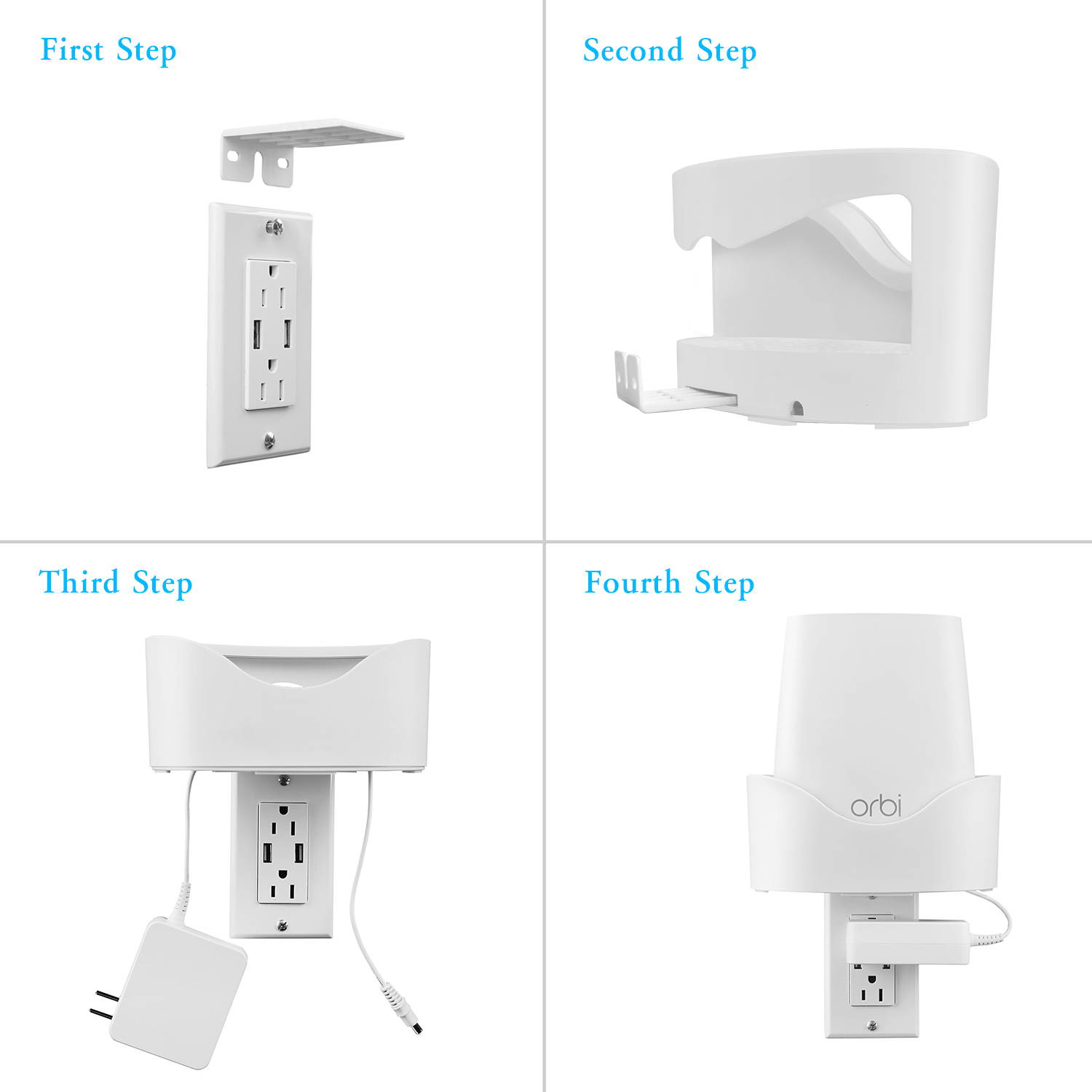 First Step

Second Step

Third Step

Fourth Step

orbi