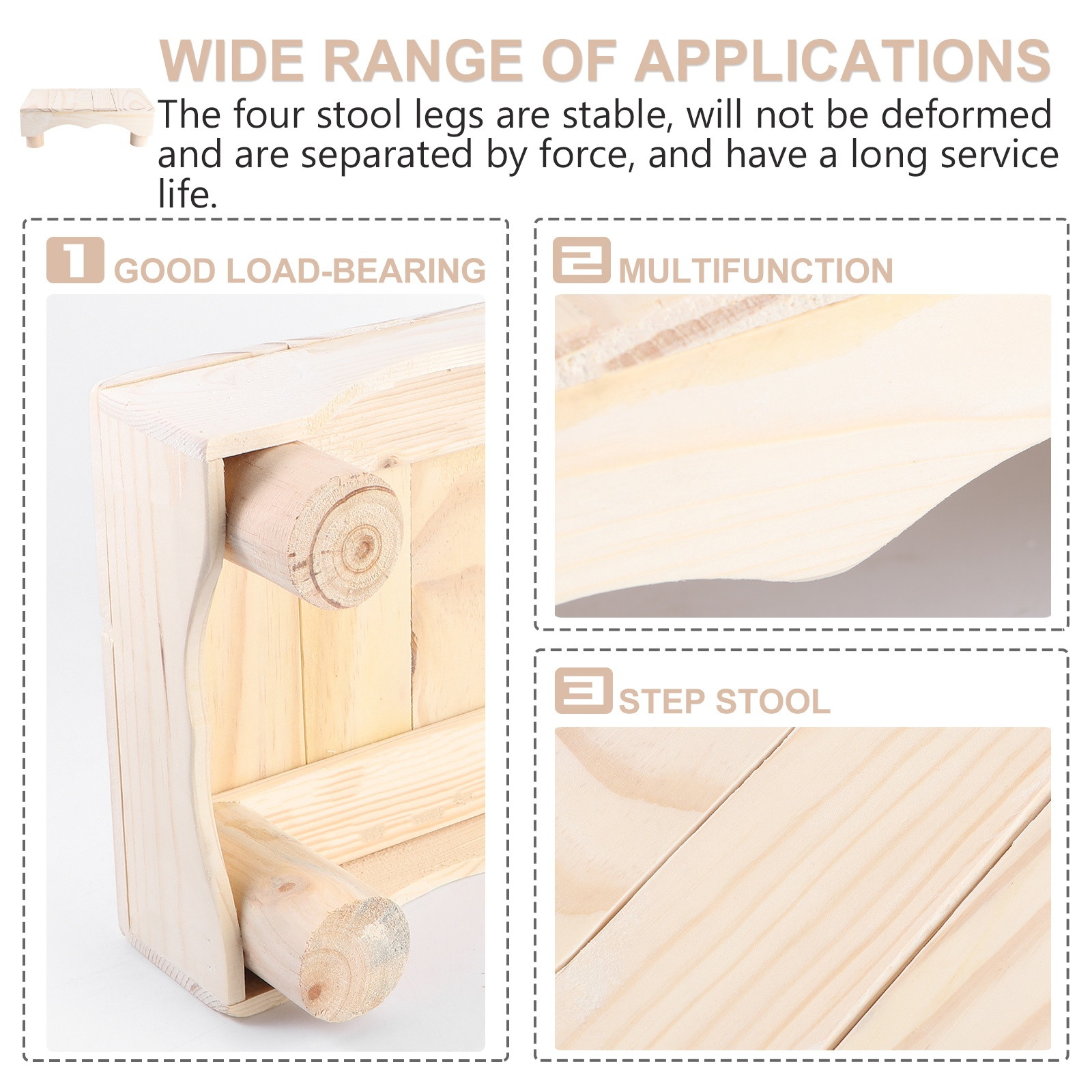 WIDE RANGE OF APPLICATIONS

The four stool legs are stable, will not be deformed and are separated by force, and have a long service life.

1 GOOD LOAD-BEARING

2 MULTIFUNCTION

3 STEP STOOL