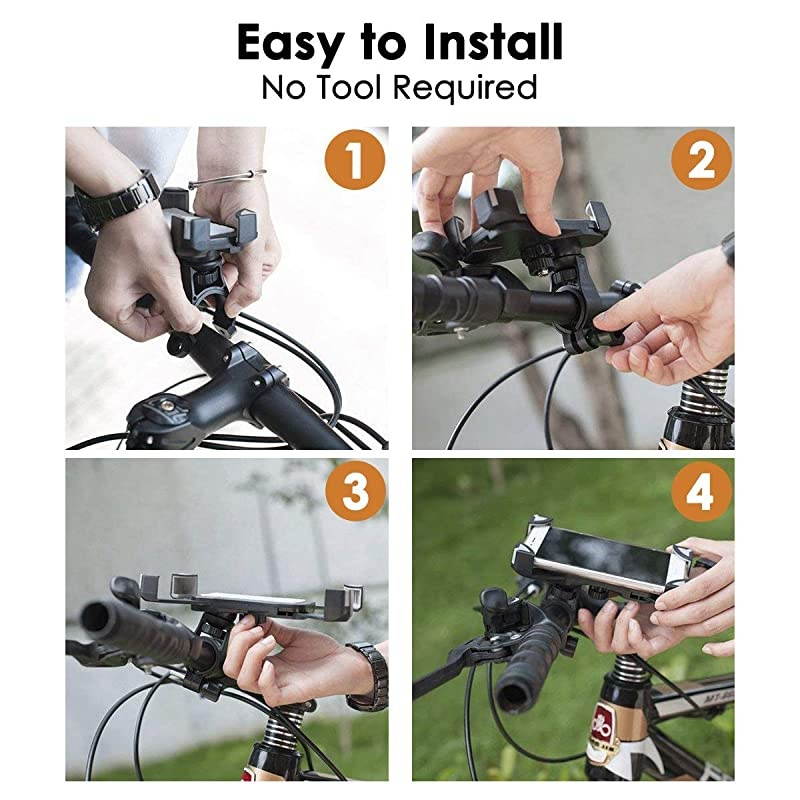 Easy to Install
No Tool Required

1

2

3

4