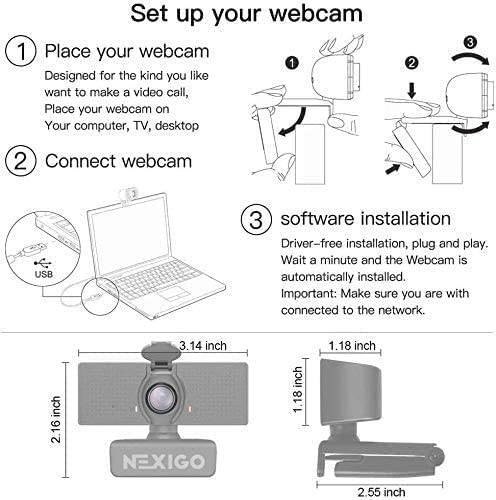 Set up your webcam

1 Place your webcam

Designed for the kind you like want to make a video call, Place your webcam on Your computer, TV, desktop

1

2

3

2 Connect webcam

USB

3 software installation

Driver-free installation, plug and play. Wait a minute and the Webcam is automatically installed. Important: Make sure you are with connected to the network.

3.14 inch

2.16 inch

NEXIGO

1.18 inch

1.18 inch

2.55 inch