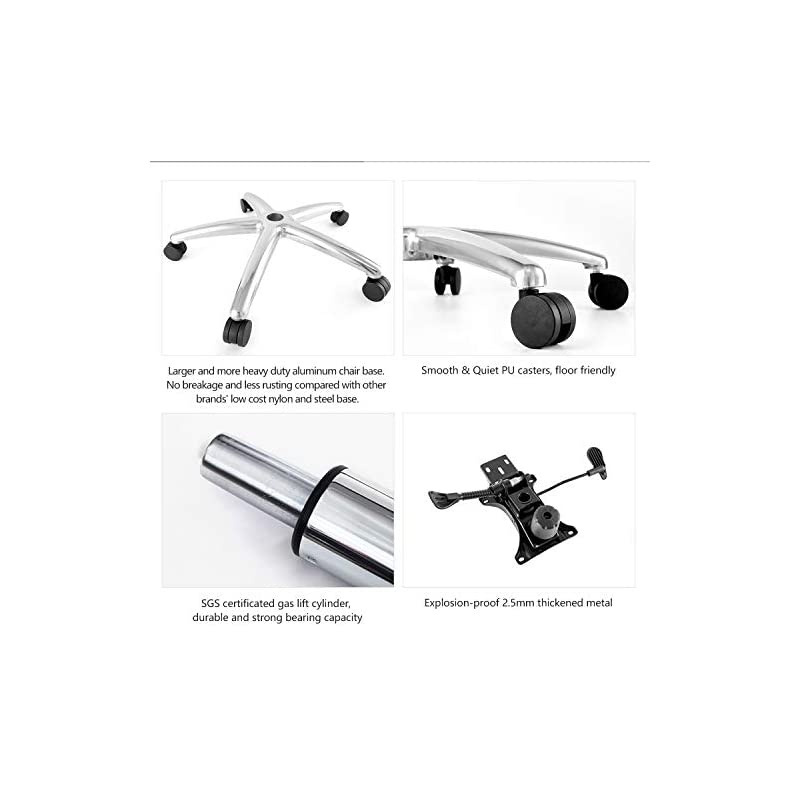 Larger and more heavy duty aluminum chair base. No breakage and less rusting compared with other brands' low cost nylon and steel base.

Smooth & Quiet PU casters, floor friendly

SGS certificated gas lift cylinder, durable and strong bearing capacity

Explosion-proof 2.5mm thickened metal