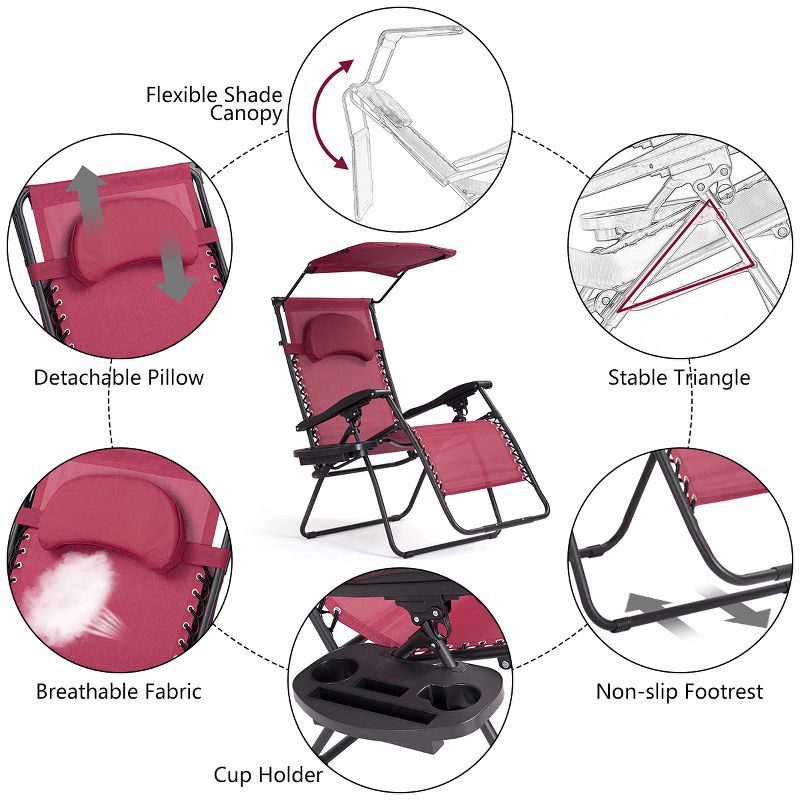 Flexible Shade Canopy

Detachable Pillow

Stable Triangle

Breathable Fabric

Non-slip Footrest

Cup Holder