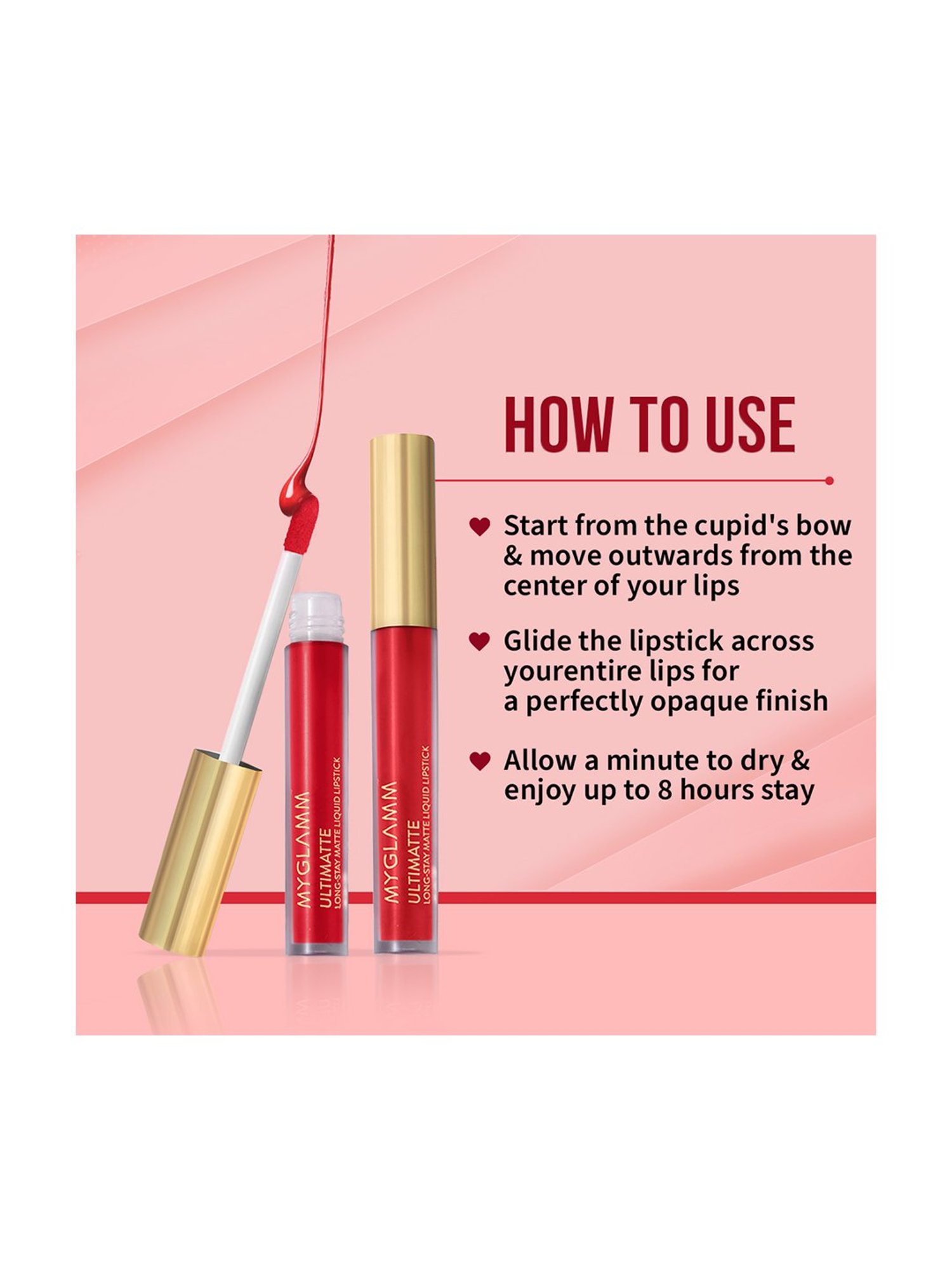 HOW TO USE

Start from the cupid's bow & move outwards from the center of your lips

Glide the lipstick across yourentire lips for a perfectly opaque finish

Allow a minute to dry & enjoy up to 8 hours stay

MYGLAMM
ULTIMATTE
LONG-STAY MATTE LIQUID LIPSTICK

MYGLAMM
ULTIMATTE
LONG-STAY MATTE LIQUID LIPSTICK