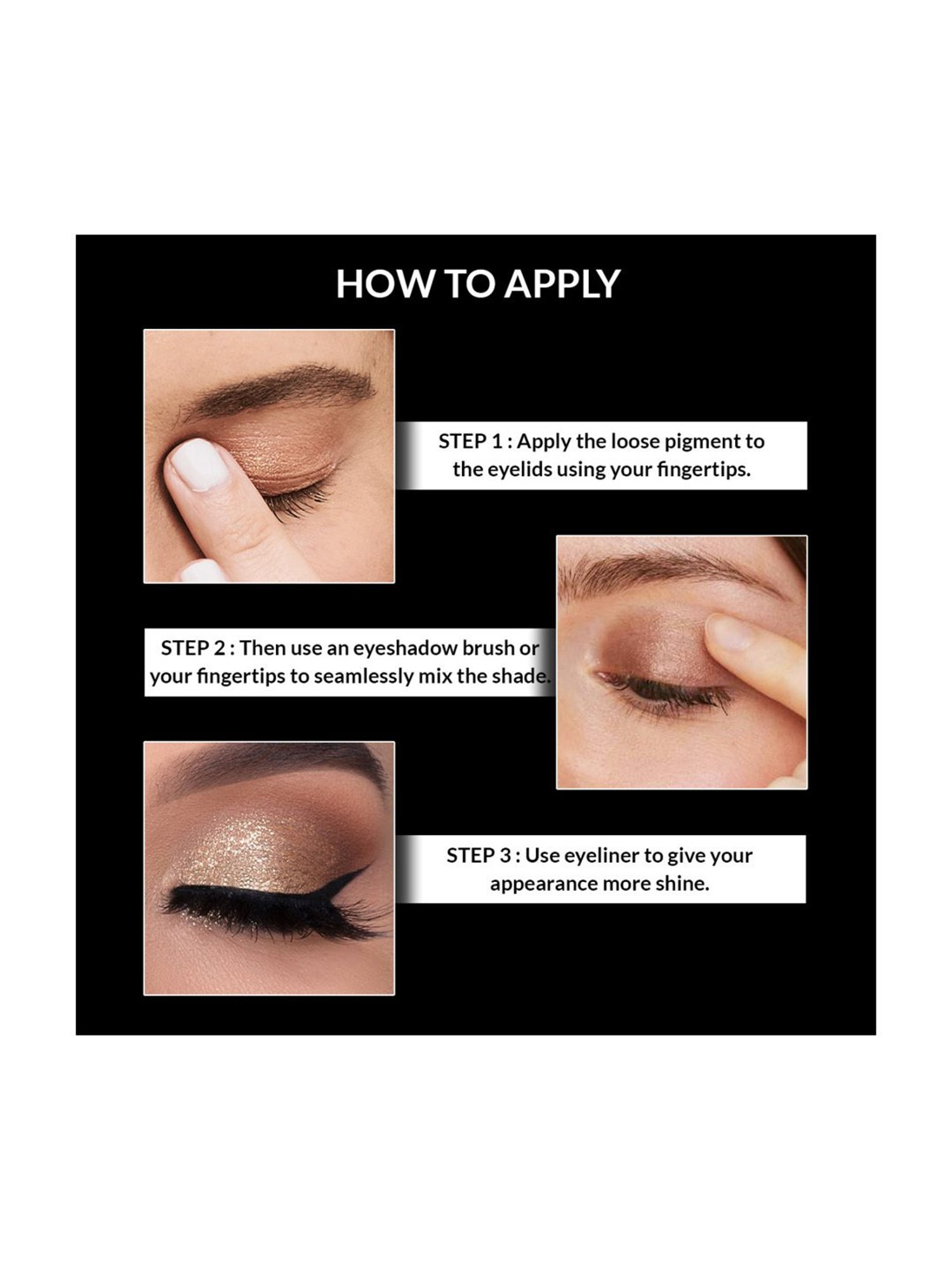 HOW TO APPLY

STEP 1 : Apply the loose pigment to the eyelids using your fingertips.

STEP 2 : Then use an eyeshadow brush or your fingertips to seamlessly mix the shade.

STEP 3 : Use eyeliner to give your appearance more shine.