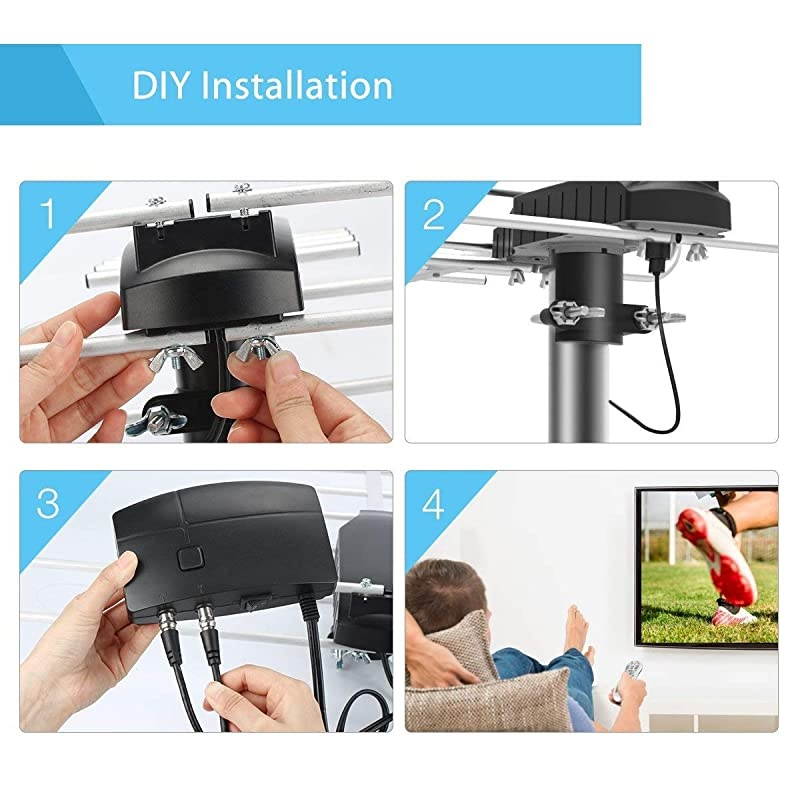 DIY Installation

1

2

3

4