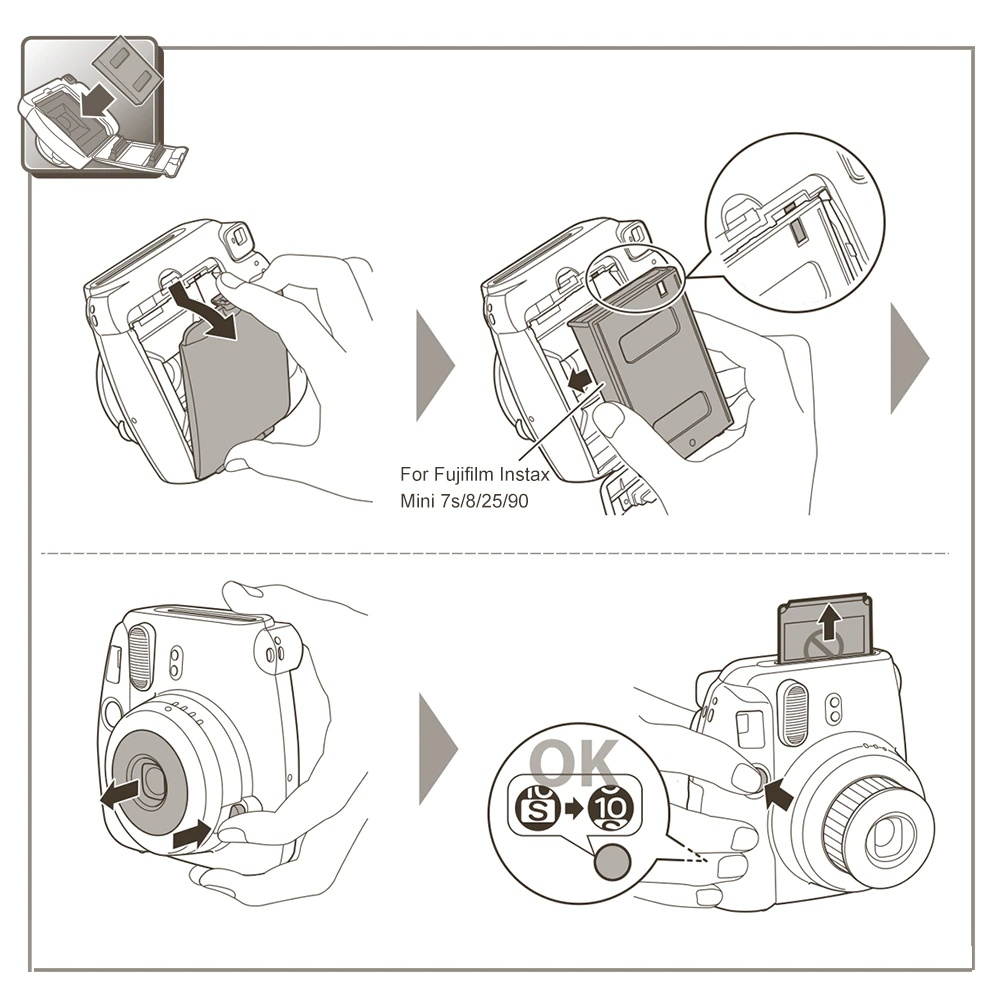 For Fujifilm Instax Mini 7s/8/25/90

OK

S → 10