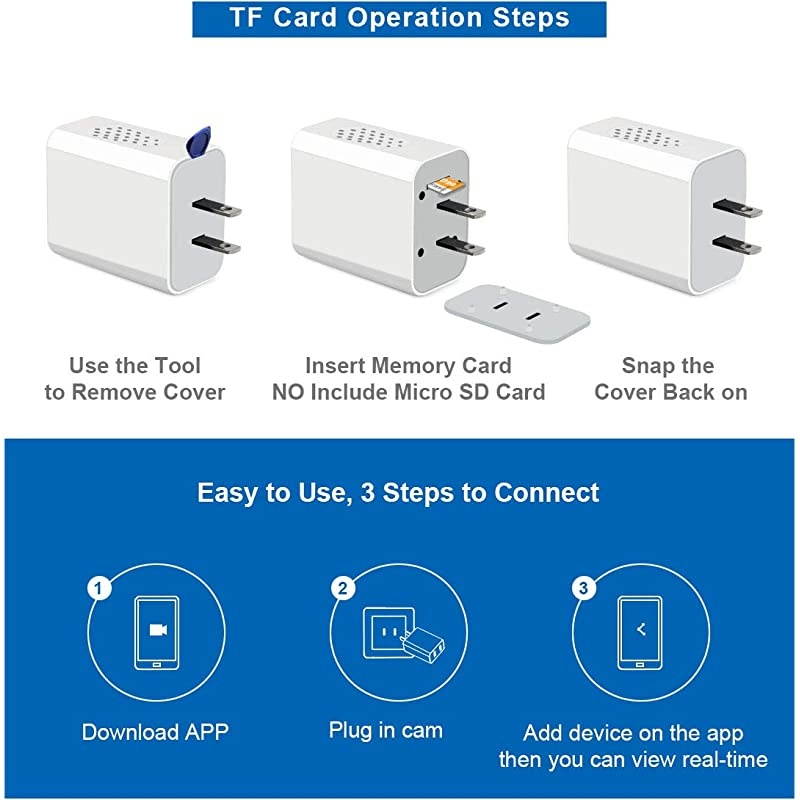 TF Card Operation Steps

Use the Tool to Remove Cover

Insert Memory Card NO Include Micro SD Card

Snap the Cover Back on

Easy to Use, 3 Steps to Connect

1

Download APP

2

Plug in cam

3

Add device on the app then you can view real-time