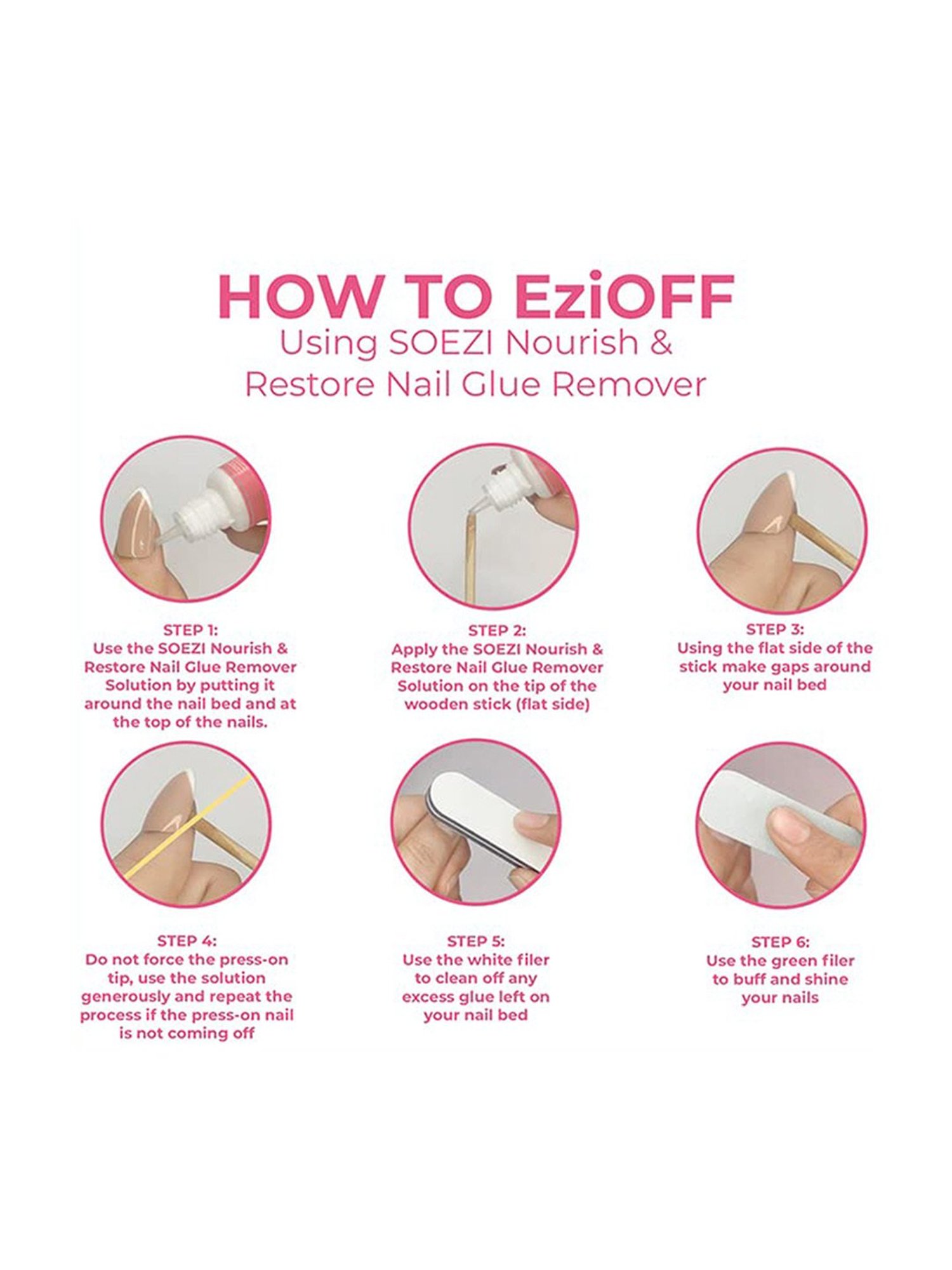 HOW TO EziOFF
Using SOEZI Nourish & Restore Nail Glue Remover

STEP 1:
Use the SOEZI Nourish & Restore Nail Glue Remover Solution by putting it around the nail bed and at the top of the nails.

STEP 2:
Apply the SOEZI Nourish & Restore Nail Glue Remover Solution on the tip of the wooden stick (flat side)

STEP 3:
Using the flat side of the stick make gaps around your nail bed

STEP 4:
Do not force the press-on tip, use the solution generously and repeat the process if the press-on nail is not coming off

STEP 5:
Use the white filer to clean off any excess glue left on your nail bed

STEP 6:
Use the green filer to buff and shine your nails