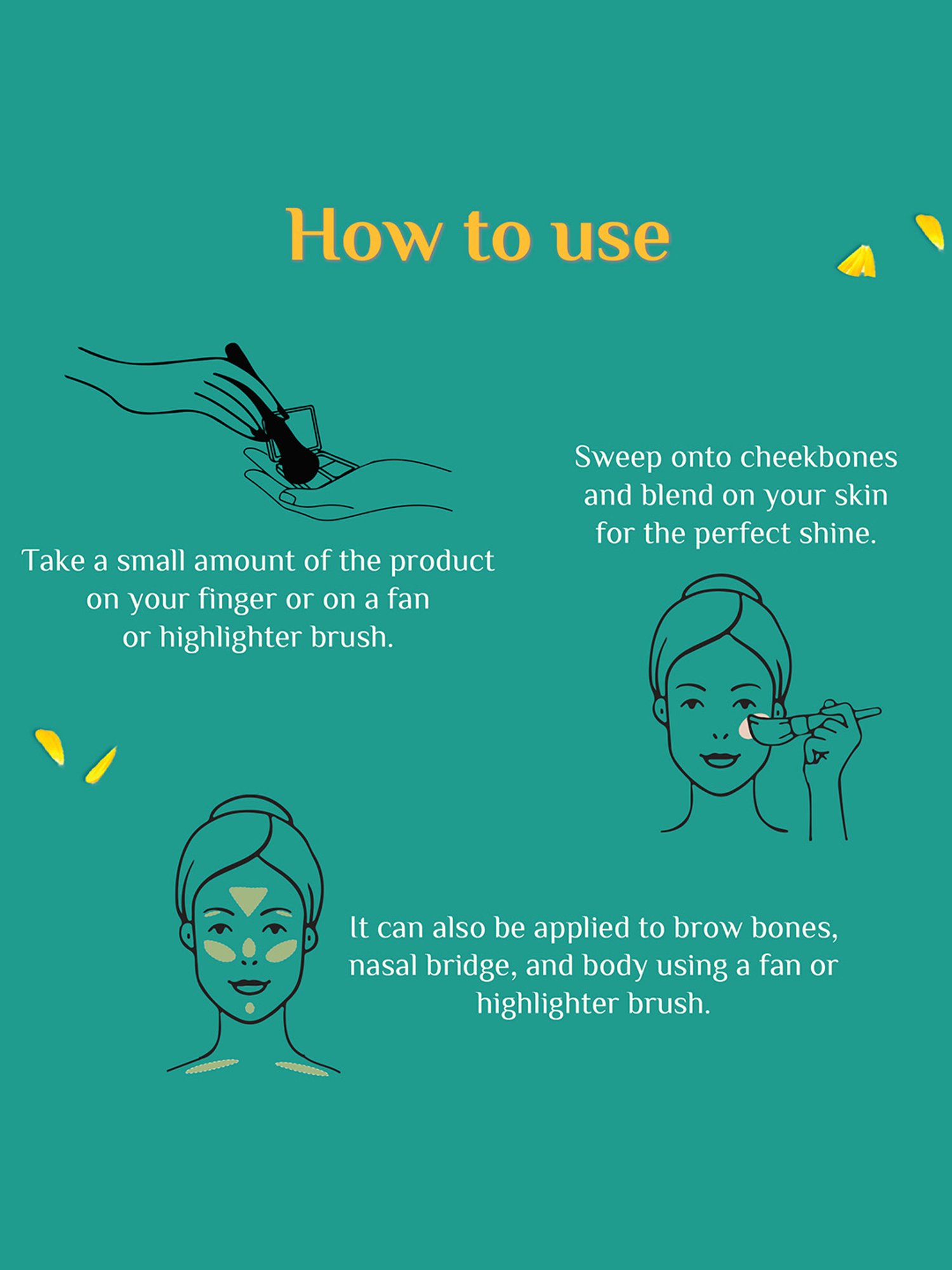 How to use

Take a small amount of the product on your finger or on a fan or highlighter brush.

Sweep onto cheekbones and blend on your skin for the perfect shine.

It can also be applied to brow bones, nasal bridge, and body using a fan or highlighter brush.