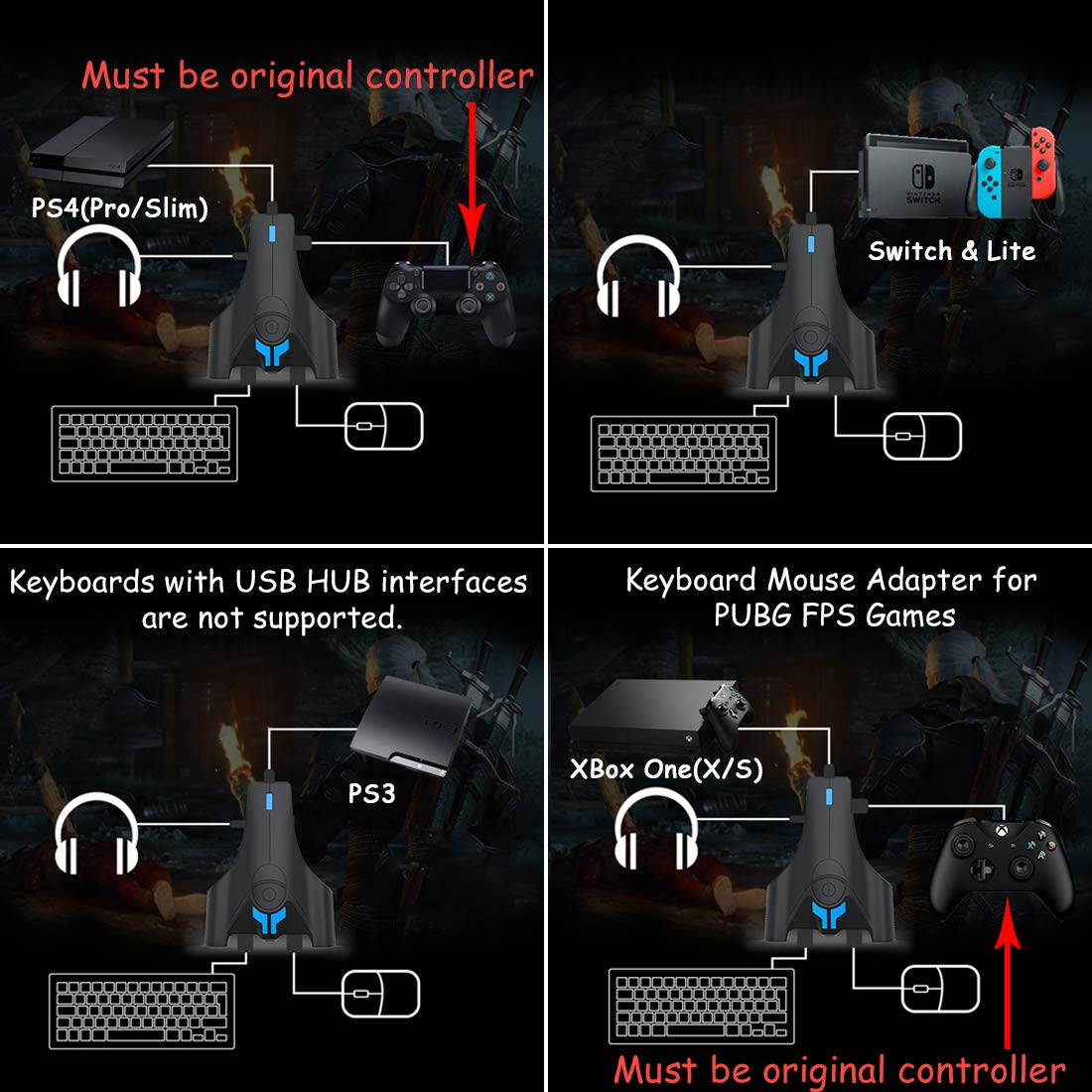 Must be original controller

PS4(Pro/Slim)

NINTENDO SWITCH

Switch & Lite

Keyboards with USB HUB interfaces are not supported.

PS3

Keyboard Mouse Adapter for PUBG FPS Games

XBox One(X/S)

Must be original controller