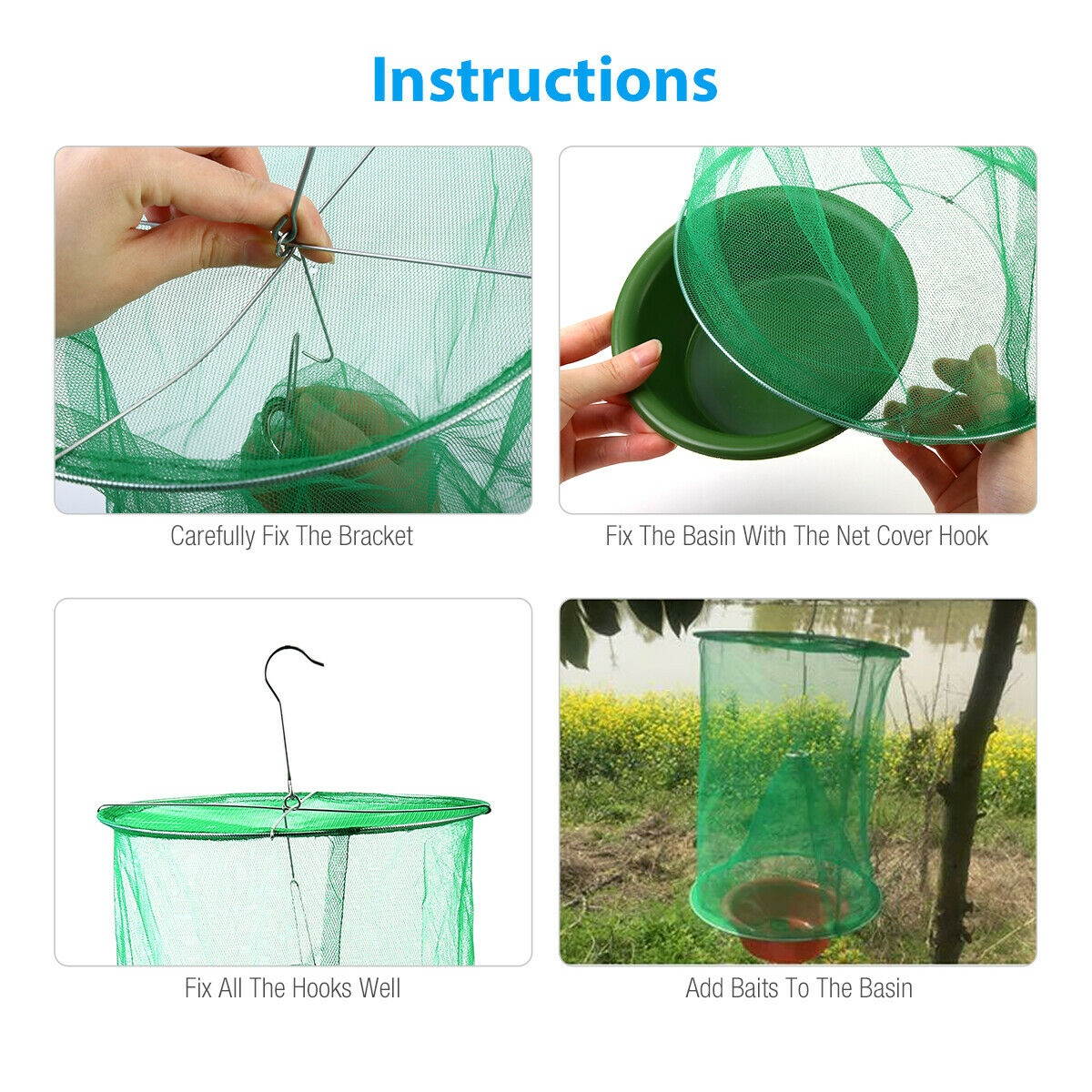 Instructions

Carefully Fix The Bracket

Fix The Basin With The Net Cover Hook

Fix All The Hooks Well

Add Baits To The Basin