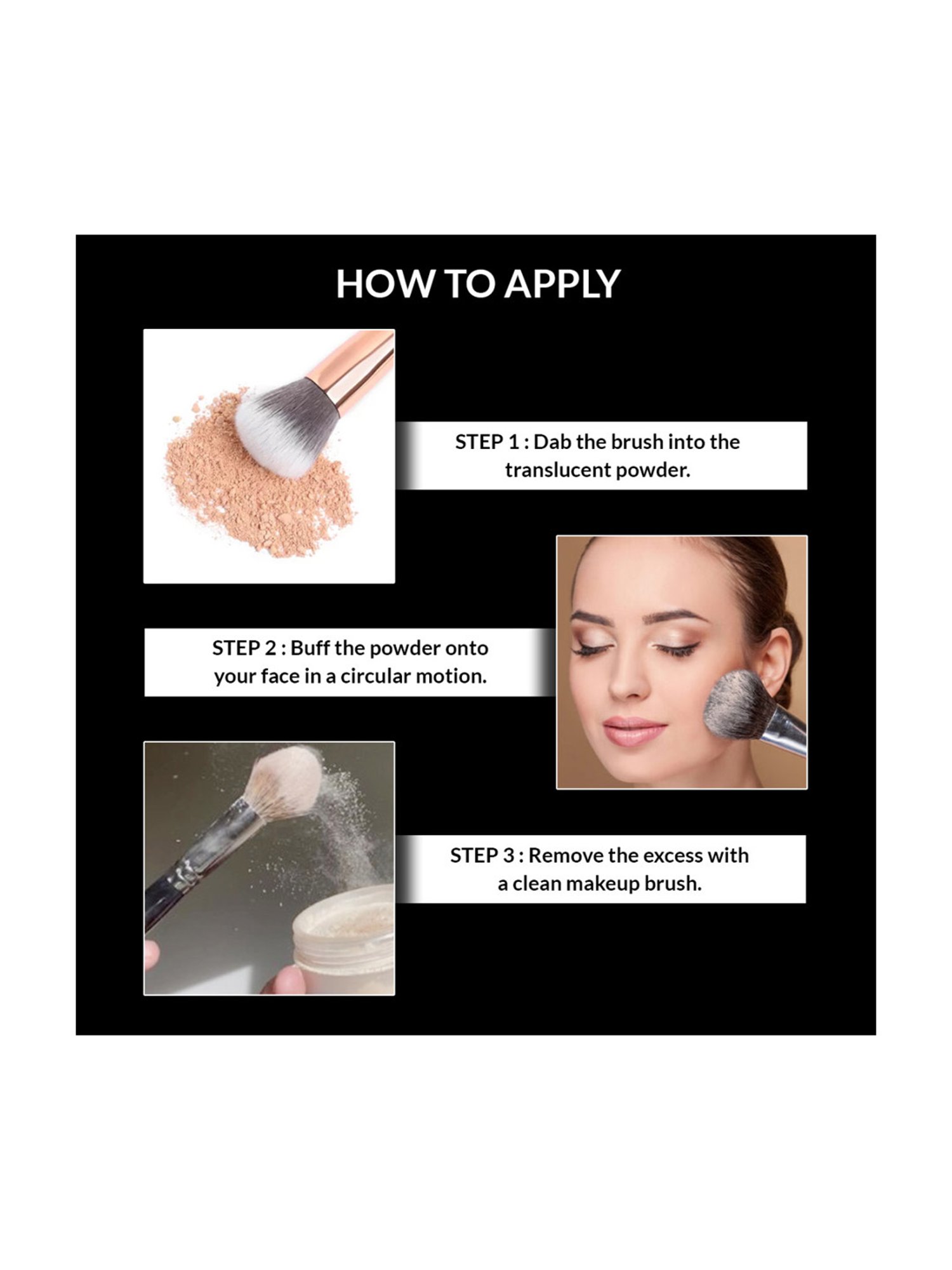 HOW TO APPLY

STEP 1 : Dab the brush into the translucent powder.

STEP 2 : Buff the powder onto your face in a circular motion.

STEP 3 : Remove the excess with a clean makeup brush.