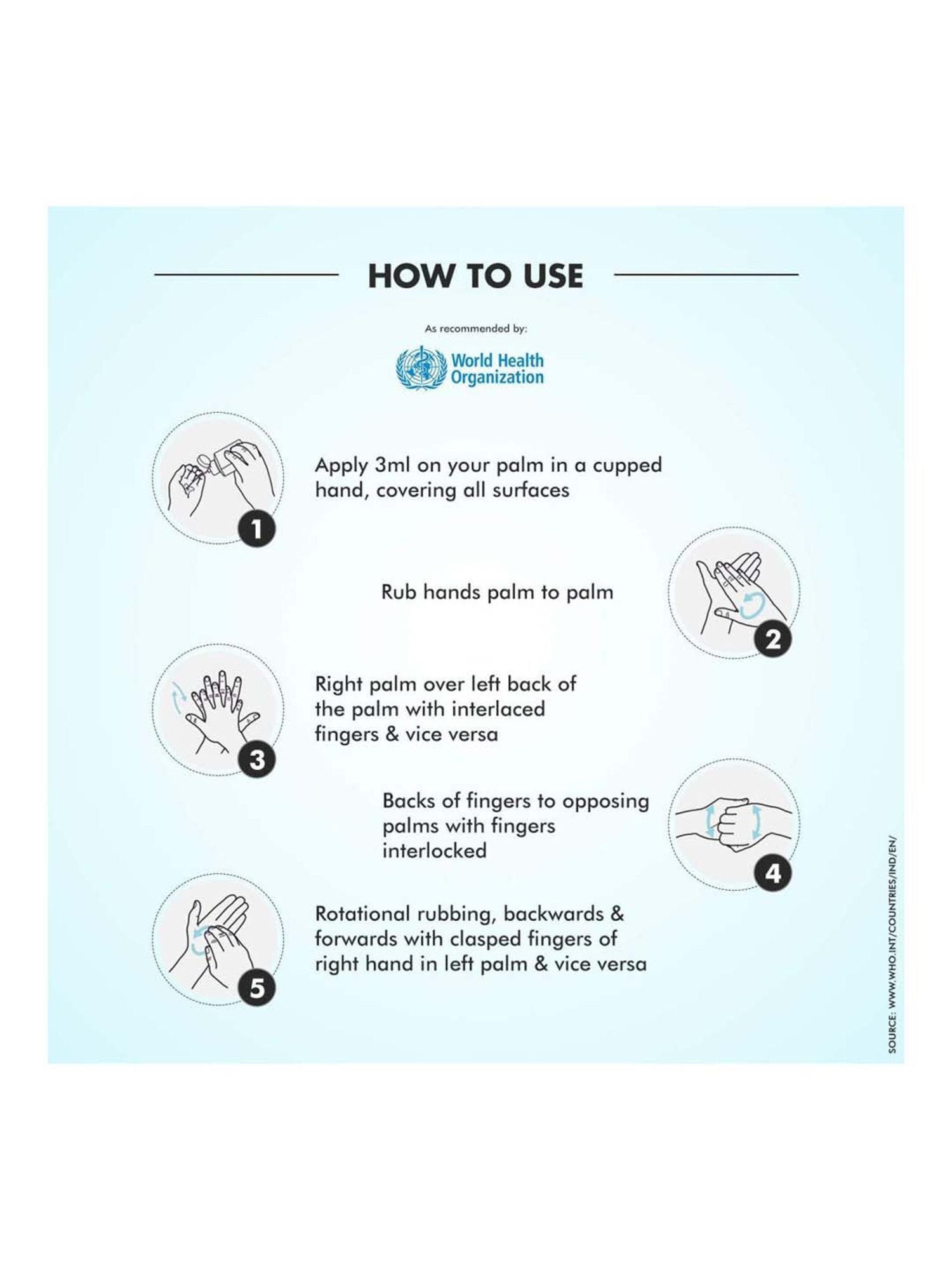 HOW TO USE

As recommended by:

World Health Organization

1
Apply 3ml on your palm in a cupped hand, covering all surfaces

Rub hands palm to palm
2

3
Right palm over left back of the palm with interlaced fingers & vice versa

Backs of fingers to opposing palms with fingers interlocked
4

5
Rotational rubbing, backwards & forwards with clasped fingers of right hand in left palm & vice versa

SOURCE: WWW.WHO.INT/COUNTRIES/IND/EN/