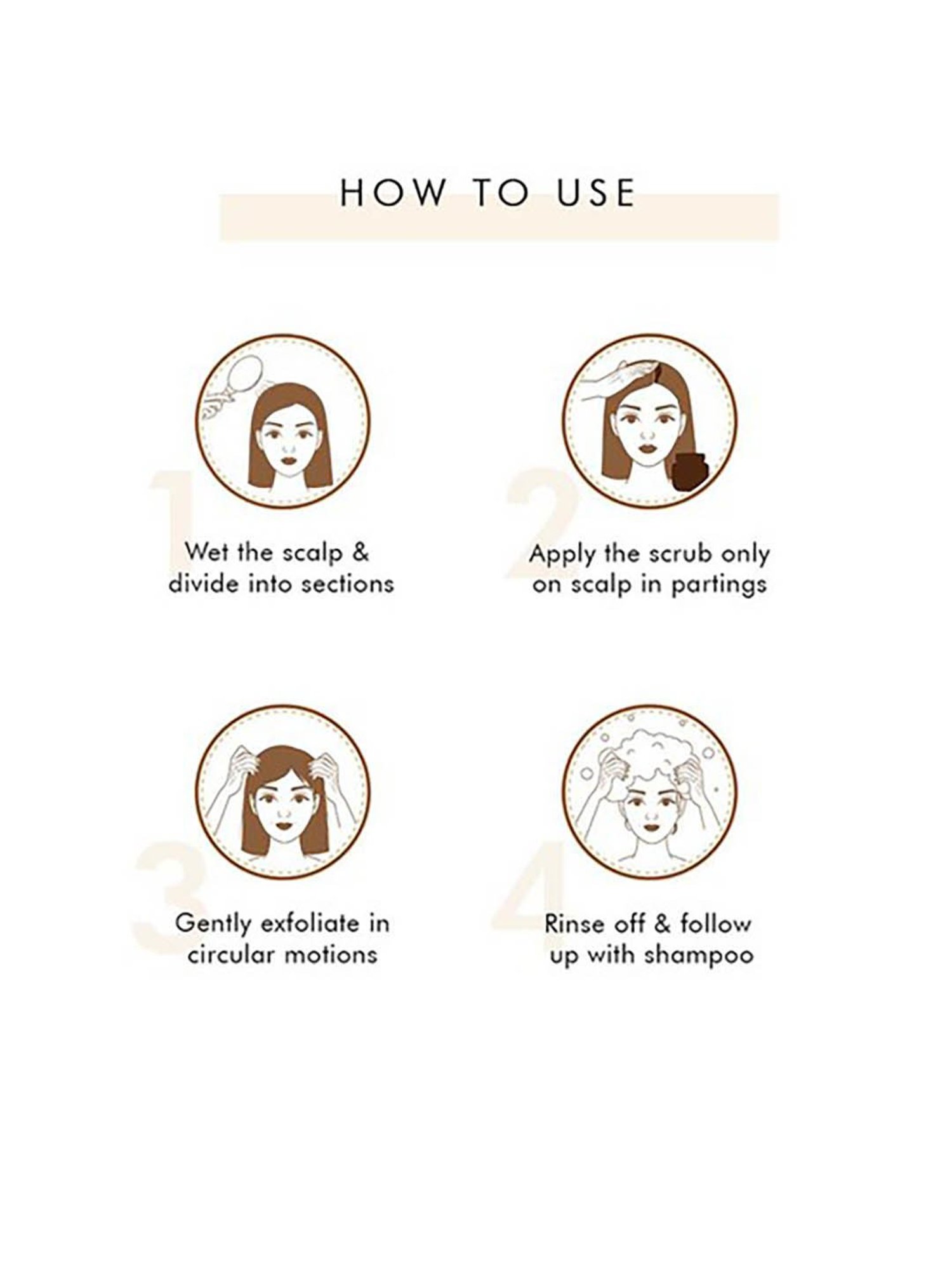 HOW TO USE

1
Wet the scalp & divide into sections

2
Apply the scrub only on scalp in partings

3
Gently exfoliate in circular motions

4
Rinse off & follow up with shampoo