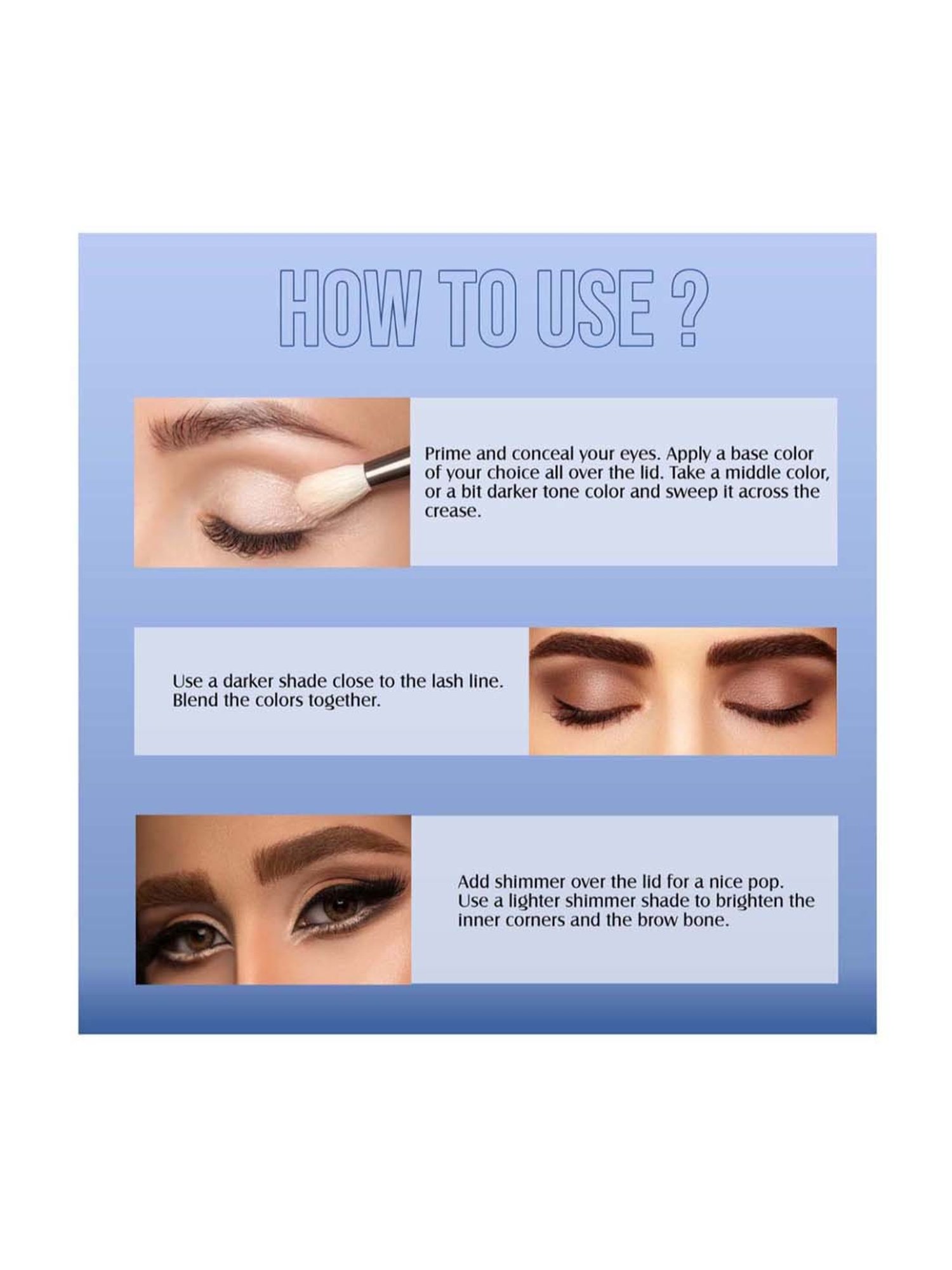 HOW TO USE ?

Prime and conceal your eyes. Apply a base color of your choice all over the lid. Take a middle color, or a bit darker tone color and sweep it across the crease.

Use a darker shade close to the lash line. Blend the colors together.

Add shimmer over the lid for a nice pop. Use a lighter shimmer shade to brighten the inner corners and the brow bone.