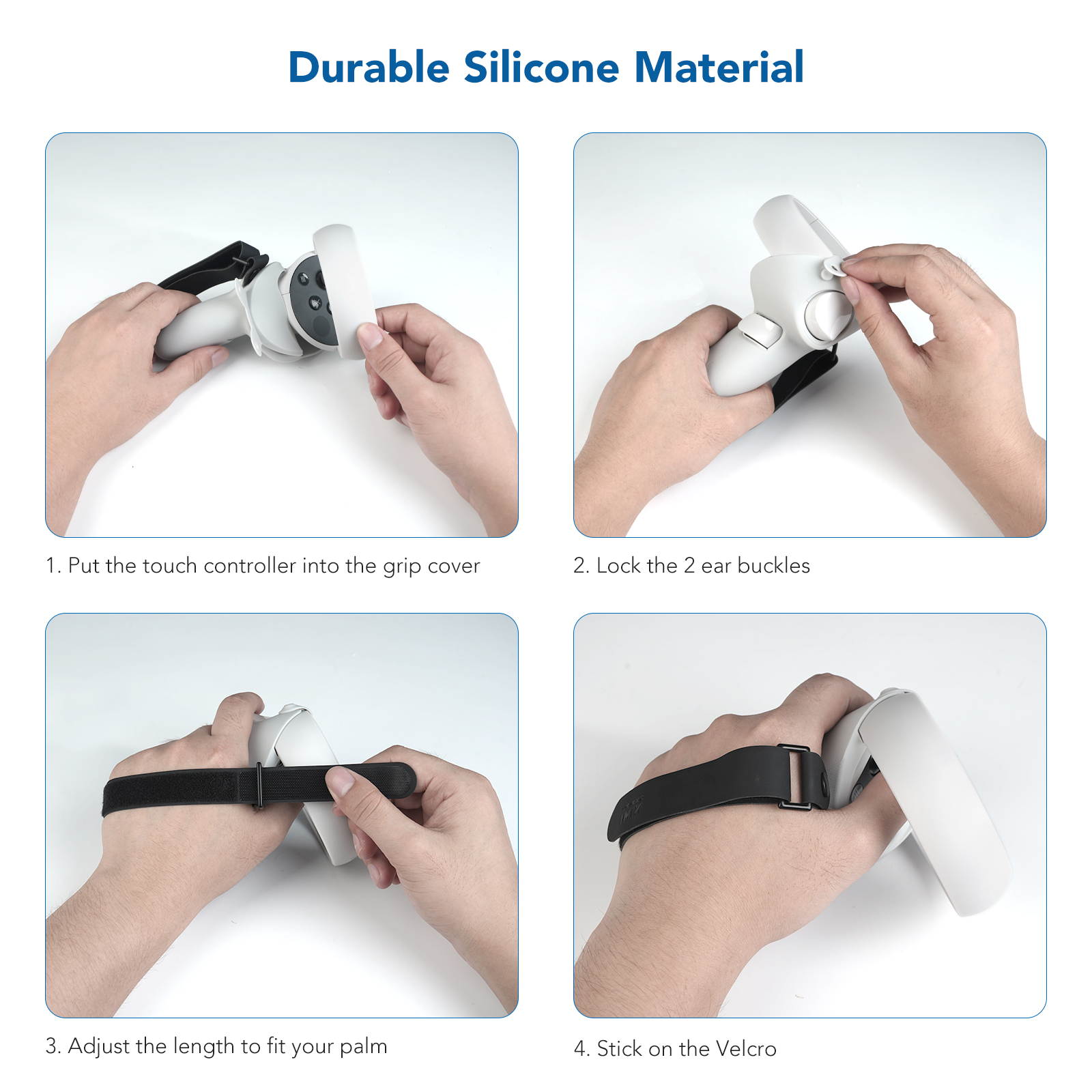 Durable Silicone Material

1. Put the touch controller into the grip cover

2. Lock the 2 ear buckles

3. Adjust the length to fit your palm

4. Stick on the Velcro