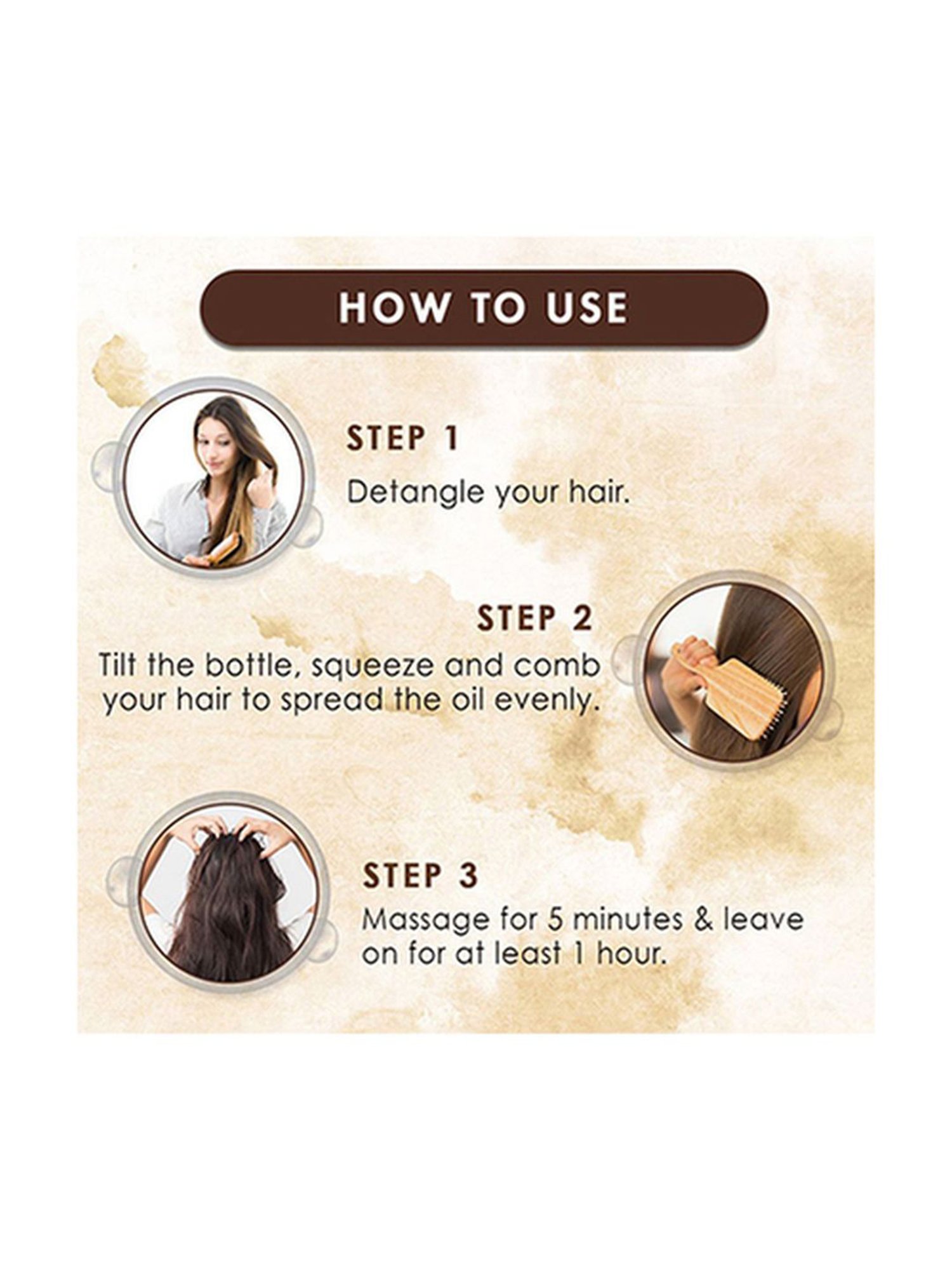 HOW TO USE

STEP 1
Detangle your hair.

STEP 2
Tilt the bottle, squeeze and comb your hair to spread the oil evenly.

STEP 3
Massage for 5 minutes & leave on for at least 1 hour.